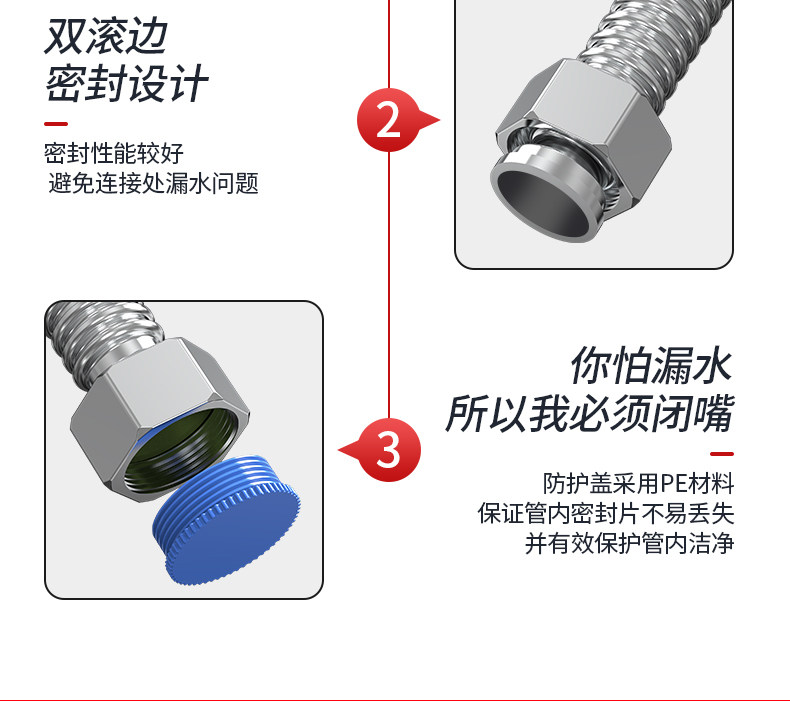 双滚边
密封设计

密封性能较好
避免连接处漏水问题

2

3

你怕漏水
所以我必须闭嘴

防护盖采用PE材料
保证管内密封片不易丢失
并有效保护管内洁净