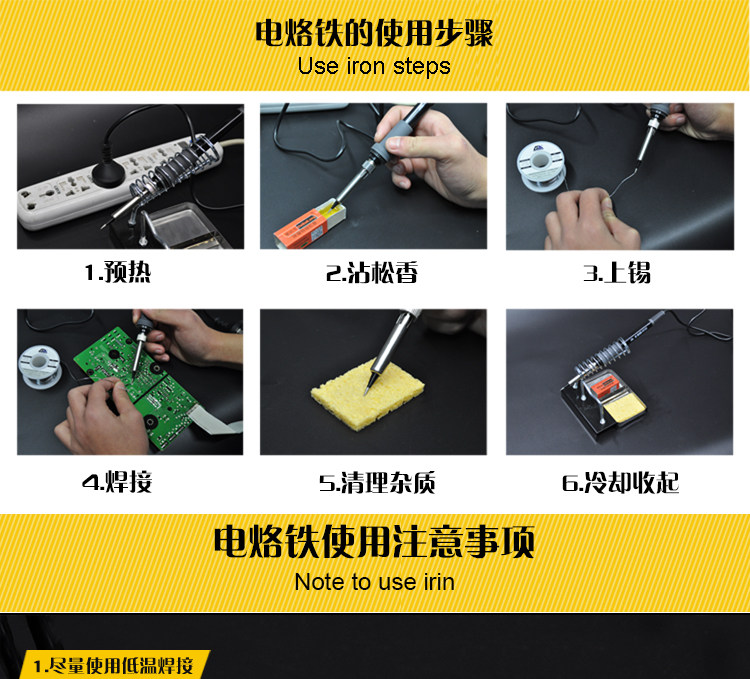 电烙铁的使用步骤
Use iron steps

1.预热

2.沾松香

3.上锡

4.焊接

5.清理杂质

6.冷却收起

电烙铁使用注意事项
Note to use irin

1.尽量使用低温焊接