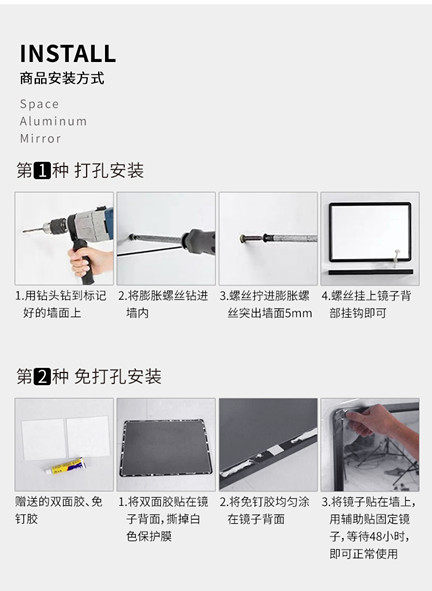 INSTALL
商品安装方式

Space
Aluminum
Mirror

第1种 打孔安装

1.用钻头钻到标记好的墙面上

2.将膨胀螺丝钻进墙内

3.螺丝拧进膨胀螺丝突出墙面5mm

4.螺丝挂上镜子背部挂钩即可

第2种 免打孔安装

赠送的双面胶、免钉胶

1.将双面胶贴在镜子背面，撕掉白色保护膜

2.将免钉胶均匀涂在镜子背面

3.将镜子贴在墙上，用辅助贴固定镜子，等待48小时，即可正常使用