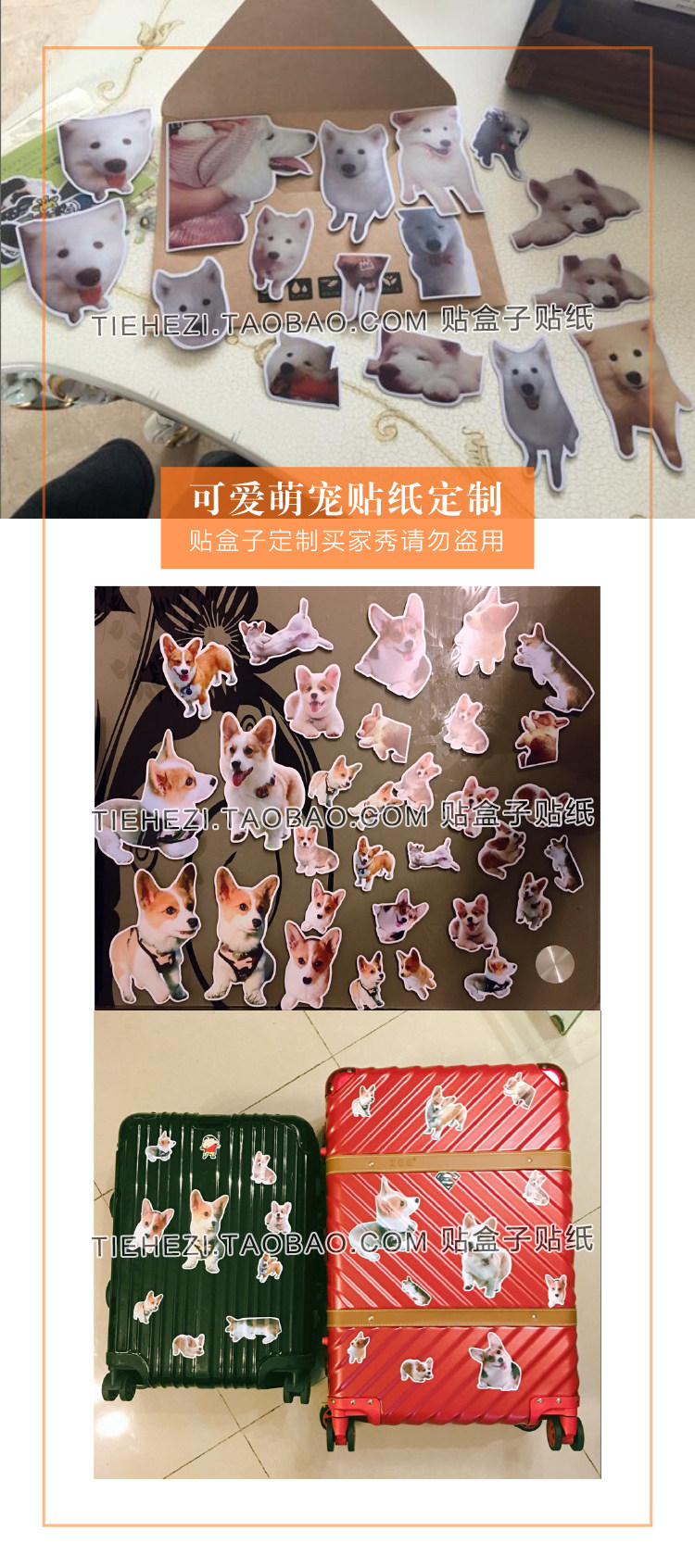 TIEHEZI.TAOBAO.COM 贴盒子贴纸

可爱萌宠贴纸定制
贴盒子定制买家秀请勿盗用

TIEHEZI.TAOBAO.COM 贴盒子贴纸

TIEHEZI.TAOBAO.COM 贴盒子贴纸