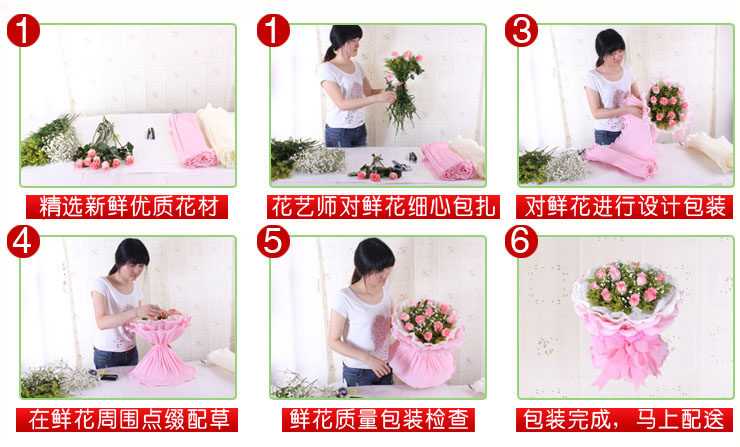 1
精选新鲜优质花材

1
花艺师对鲜花细心包扎

3
对鲜花进行设计包装

4
在鲜花周围点缀配草

5
鲜花质量包装检查

6
包装完成，马上配送