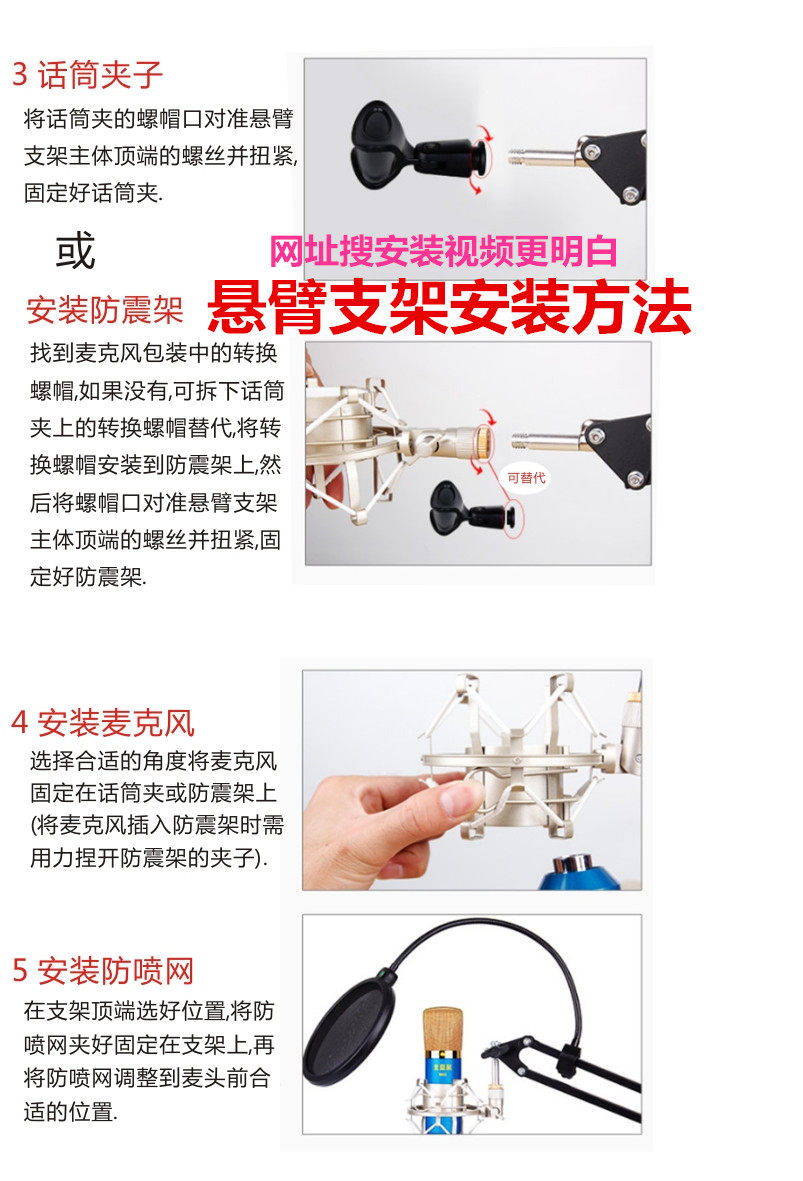 3 话筒夹子

将话筒夹的螺帽口对准悬臂支架主体顶端的螺丝并扭紧,固定好话筒夹.

或

网址搜安装视频更明白

悬臂支架安装方法

安装防震架

找到麦克风包装中的转换螺帽,如果没有,可拆下话筒夹上的转换螺帽替代,将转换螺帽安装到防震架上,然后将螺帽口对准悬臂支架主体顶端的螺丝并扭紧,固定好防震架.

可替代

4 安装麦克风

选择合适的角度将麦克风固定在话筒夹或防震架上(将麦克风插入防震架时需用力捏开防震架的夹子).

5 安装防喷网

在支架顶端选好位置,将防喷网夹好固定在支架上,再将防喷网调整到麦头前合适的位置.