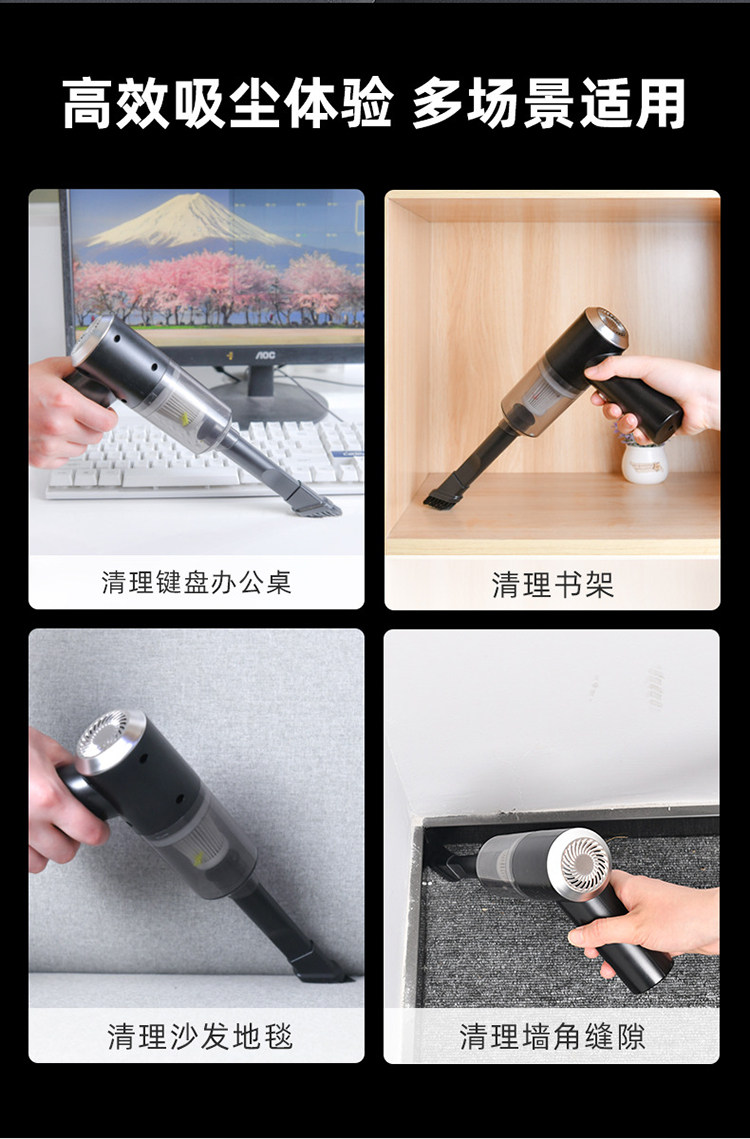 高效吸尘体验 多场景适用

AOC

清理键盘办公桌

清理书架

清理沙发地毯

清理墙角缝隙