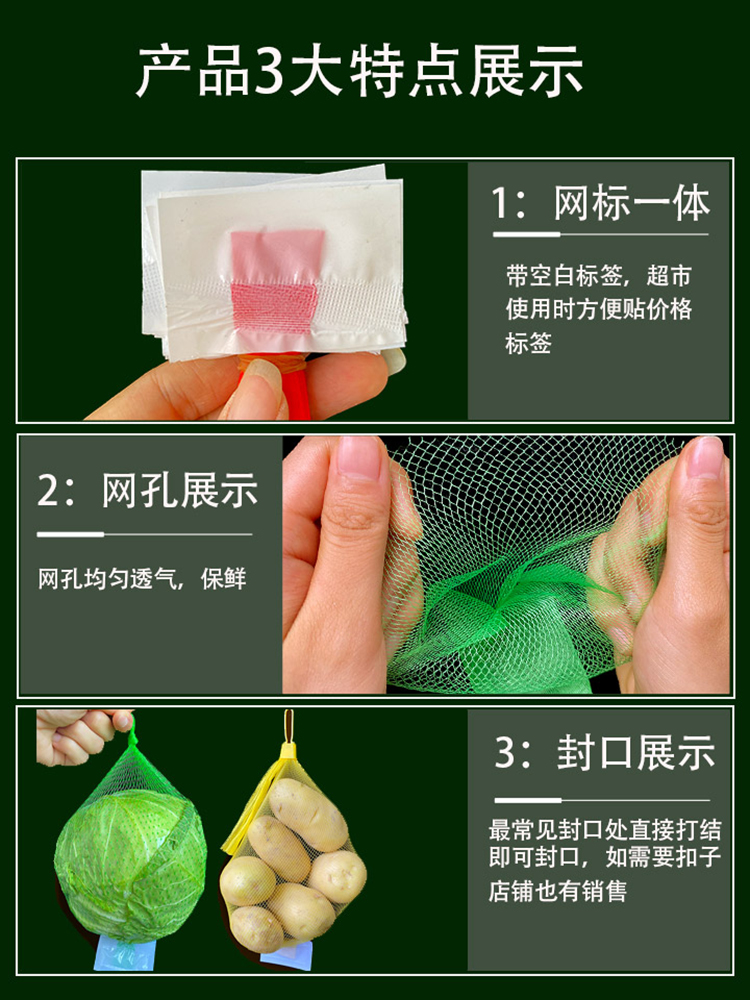 产品3大特点展示

1：网标一体

带空白标签，超市使用时方便贴价格标签

2：网孔展示

网孔均匀透气，保鲜

3：封口展示

最常见封口处直接打结即可封口，如需要扣子店铺也有销售