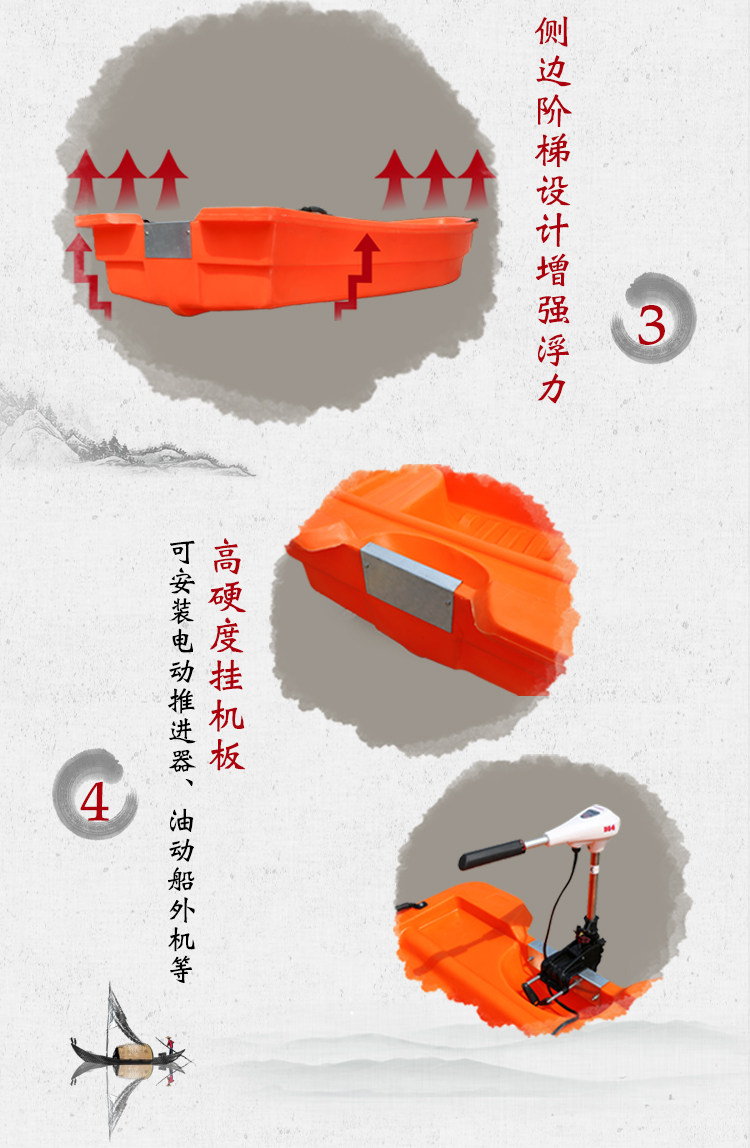 侧边阶梯设计增强浮力

3

高硬度挂机板

可安装电动推进器、油动船外机等

4