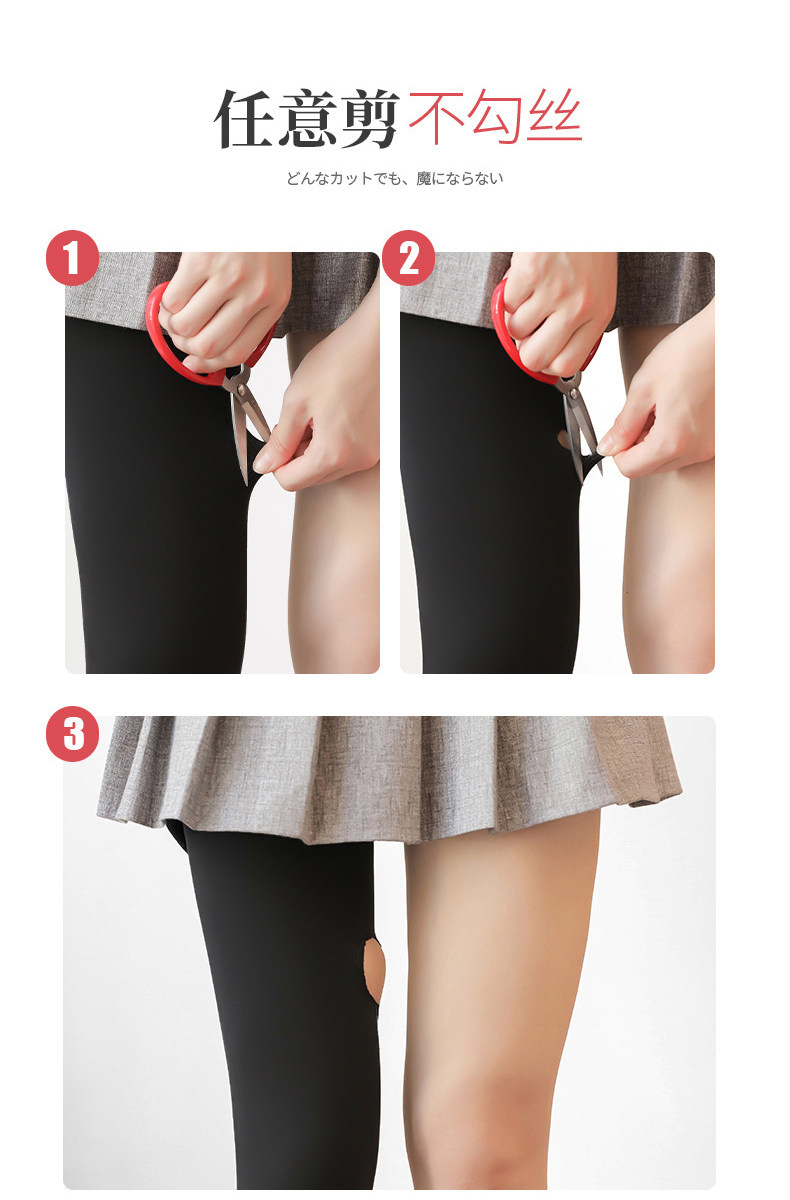 任意剪不勾丝

どんなカットでも、魔にならない

1

2

3