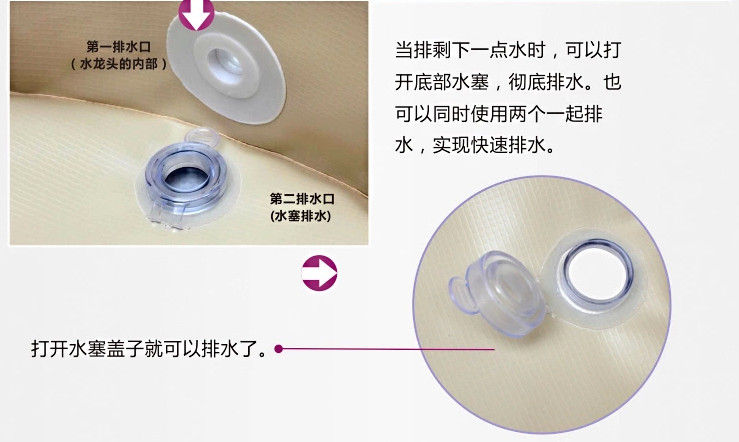 第一排水口
（水龙头的内部）

第二排水口
(水塞排水)

当排剩下一点水时，可以打开底部水塞，彻底排水。也可以同时使用两个一起排水，实现快速排水。

打开水塞盖子就可以排水了。