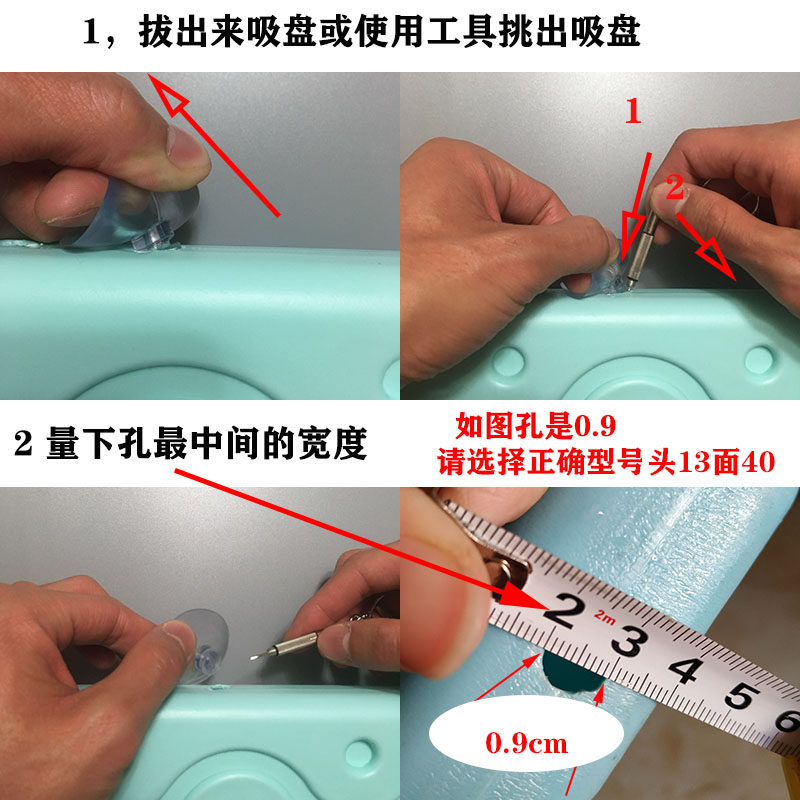 1，拔出来吸盘或使用工具挑出吸盘

1

2

2 量下孔最中间的宽度

如图孔是0.9
请选择正确型号头13面40

2 2m 3 4 5 6

0.9cm