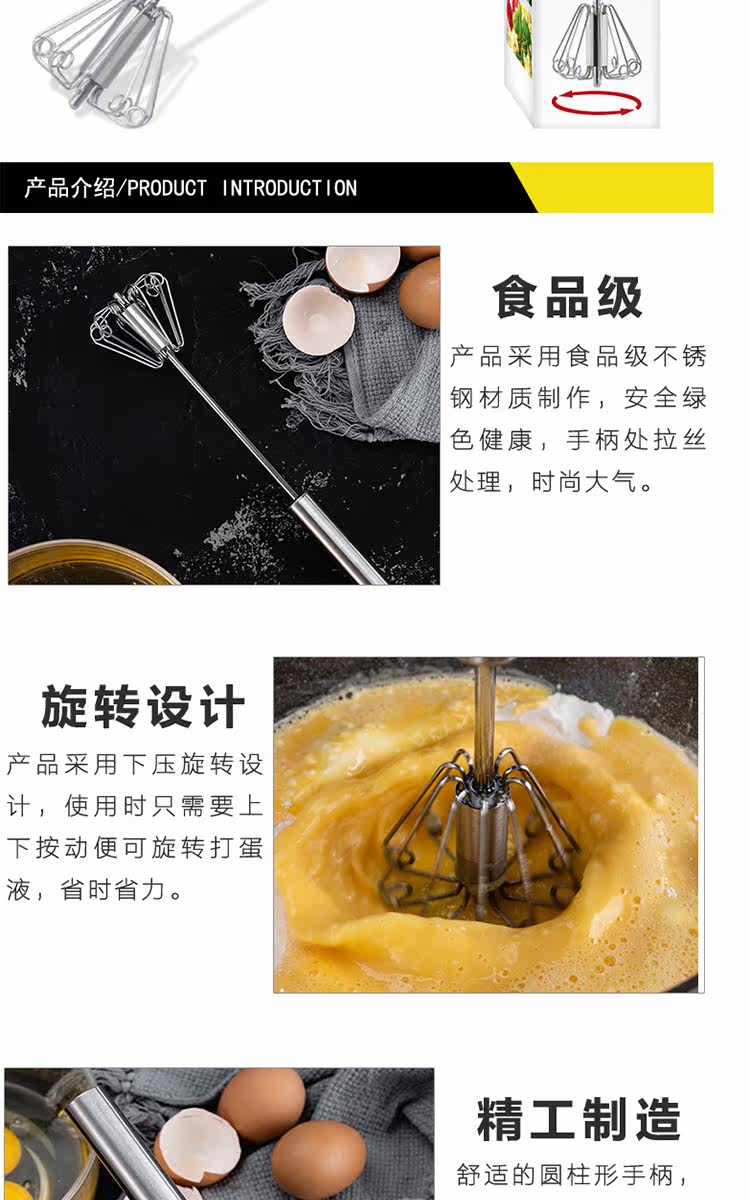 产品介绍/PRODUCT INTRODUCTION

食品级

产品采用食品级不锈钢材质制作，安全绿色健康，手柄处拉丝处理，时尚大气。

旋转设计

产品采用下压旋转设计，使用时只需要上下按动便可旋转打蛋液，省时省力。

精工制造

舒适的圆柱形手柄，