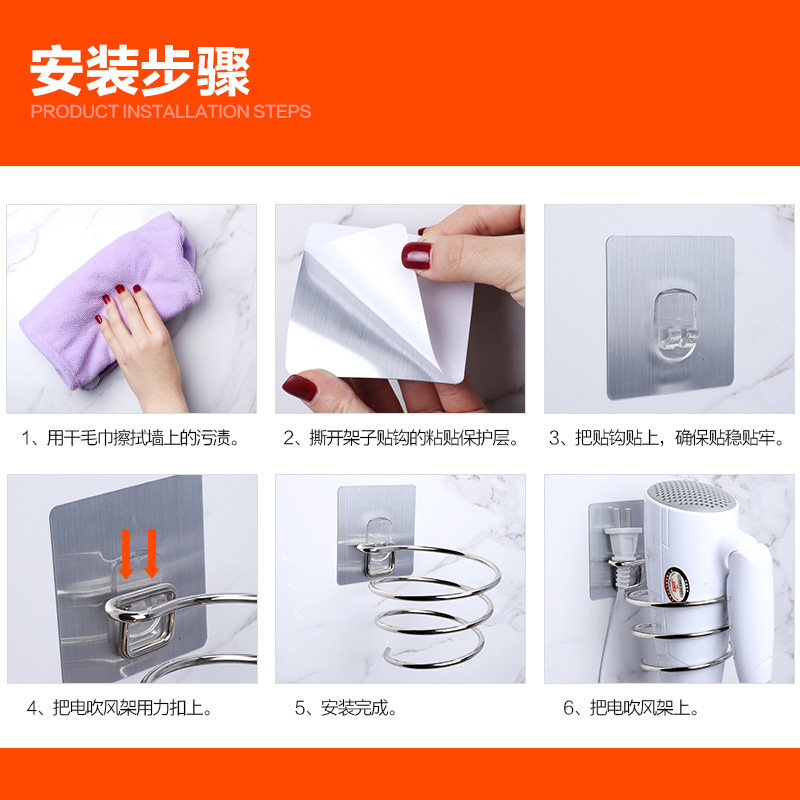 安装步骤
PRODUCT INSTALLATION STEPS

1、用干毛巾擦拭墙上的污渍。

2、撕开架子贴钩的粘贴保护层。

3、把贴钩贴上，确保贴稳贴牢。

4、把电吹风架用力扣上。

5、安装完成。

6、把电吹风架上。