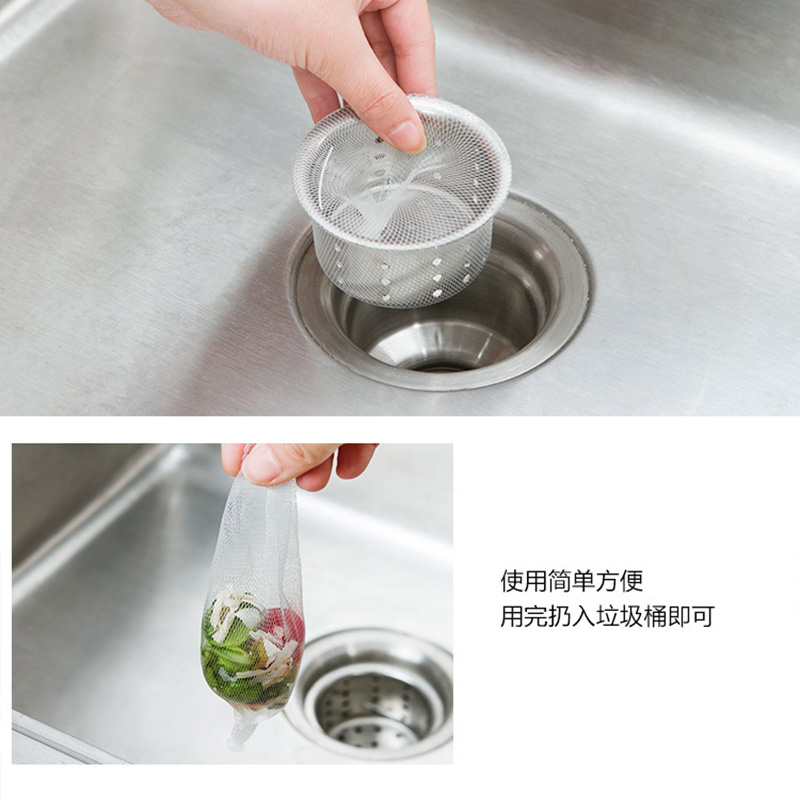 使用简单方便
用完扔入垃圾桶即可