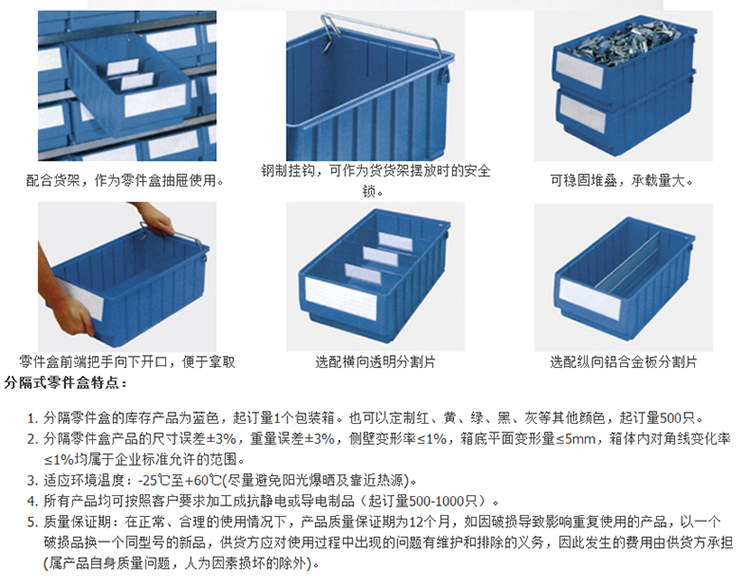 配合货架，作为零件盒抽屉使用。

钢制挂钩，可作为货货架摆放时的安全锁。

可稳固堆叠，承载量大。

零件盒前端把手向下开口，便于拿取

选配横向透明分割片

选配纵向铝合金板分割片

分隔式零件盒特点：

1. 分隔零件盒的库存产品为蓝色，起订量1个包装箱。也可以定制红、黄、绿、黑、灰等其他颜色，起订量500只。
2. 分隔零件盒产品的尺寸误差±3%，重量误差±3%，侧壁变形率≤1%，箱底平面变形量≤5mm，箱体内对角线变化率≤1%均属于企业标准允许的范围。
3. 适应环境温度：-25℃至+60℃(尽量避免阳光爆晒及靠近热源)。
4. 所有产品均可按照客户要求加工成抗静电或导电制品（起订量500-1000只）。
5. 质量保证期：在正常、合理的使用情况下，产品质量保证期为12个月，如因破损导致影响重复使用的产品，以一个破损品换一个同型号的新品，供货方应对使用过程中出现的问题有维护和排除的义务，因此发生的费用由供货方承担(属产品自身质量问题，人为因素损坏的除外)。