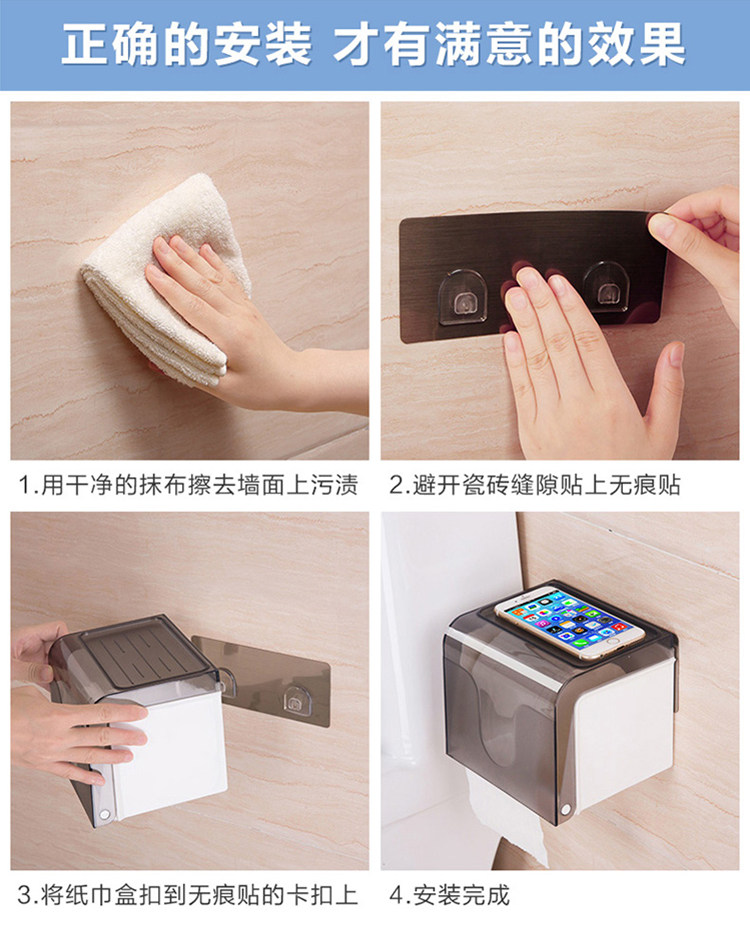 正确的安装 才有满意的效果

1.用干净的抹布擦去墙面上污渍

2.避开瓷砖缝隙贴上无痕贴

3.将纸巾盒扣到无痕贴的卡扣上

4.安装完成