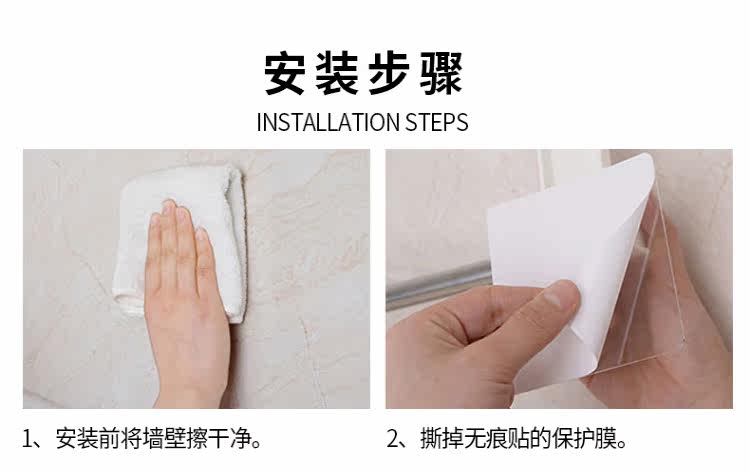 安装步骤
INSTALLATION STEPS

1、安装前将墙壁擦干净。

2、撕掉无痕贴的保护膜。