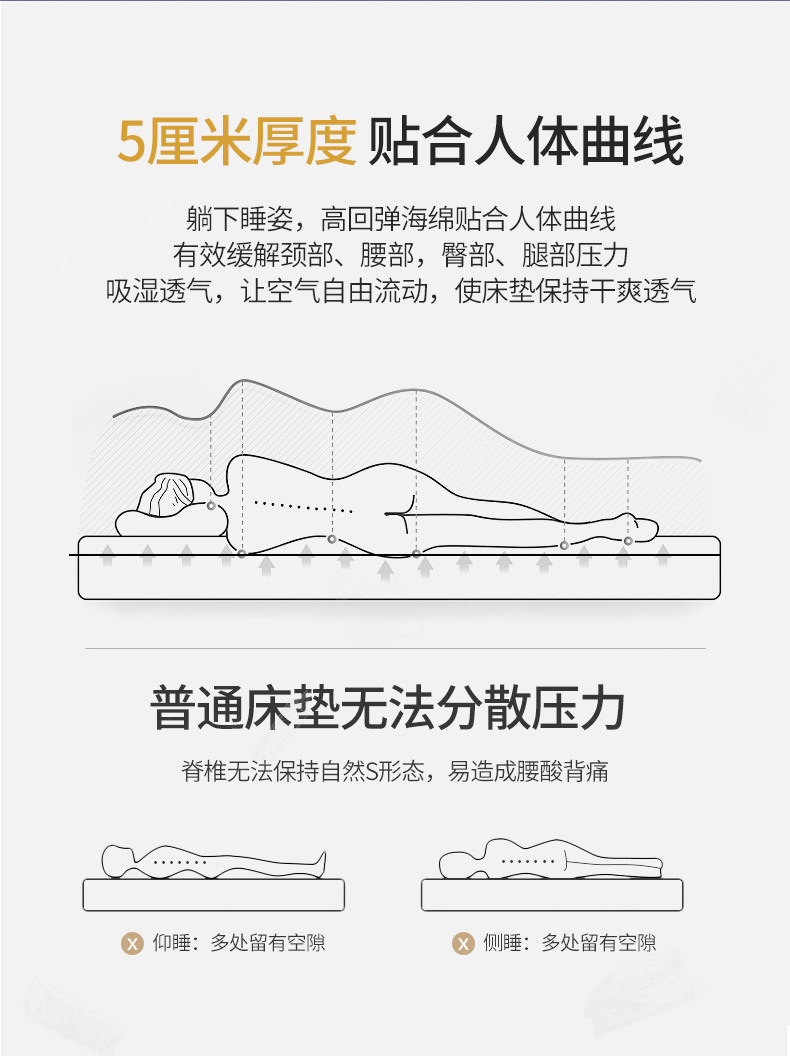 5厘米厚度 贴合人体曲线

躺下睡姿，高回弹海绵贴合人体曲线
有效缓解颈部、腰部，臀部、腿部压力
吸湿透气，让空气自由流动，使床垫保持干爽透气

普通床垫无法分散压力

脊椎无法保持自然S形态，易造成腰酸背痛

x 仰睡：多处留有空隙

x 侧睡：多处留有空隙