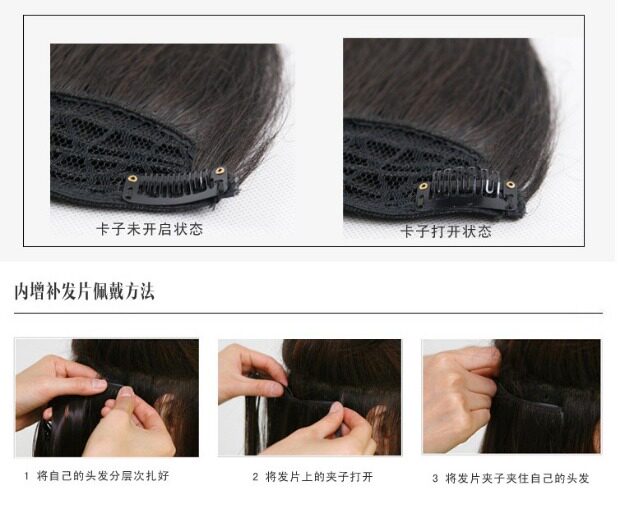 卡子未开启状态

卡子打开状态

内增补发片佩戴方法

1 将自己的头发分层次扎好

2 将发片上的夹子打开

3 将发片夹子夹住自己的头发