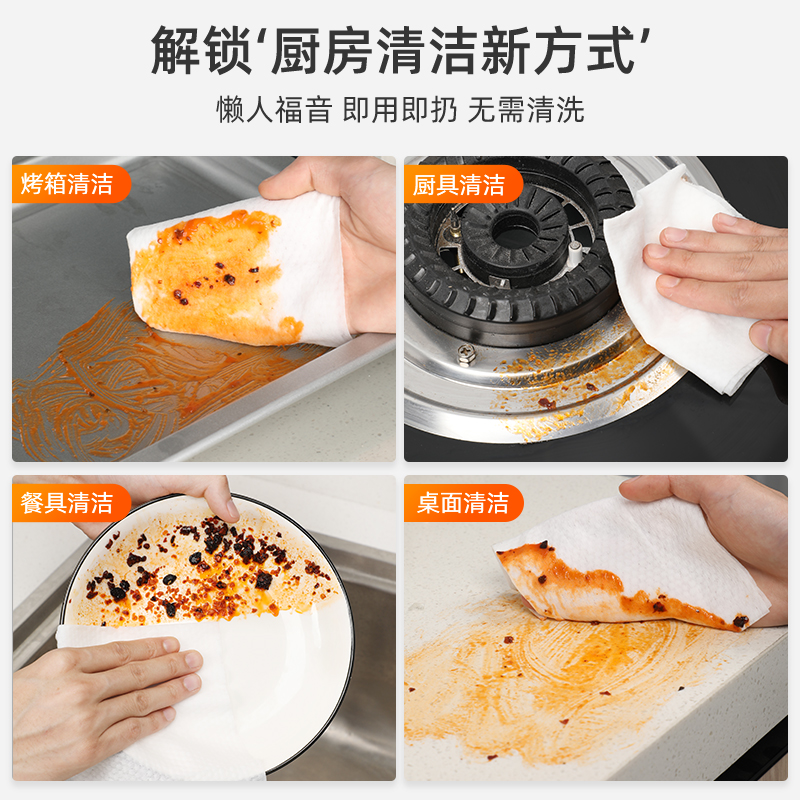 解锁‘厨房清洁新方式’

懒人福音 即用即扔 无需清洗

烤箱清洁

厨具清洁

餐具清洁

桌面清洁