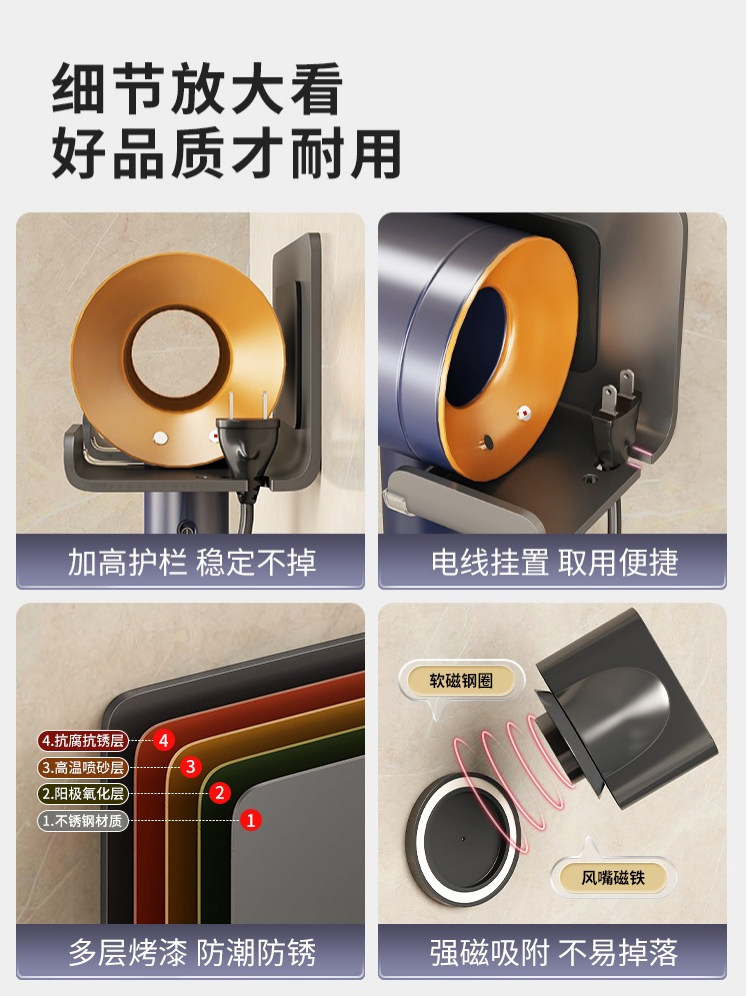 细节放大看
好品质才耐用

加高护栏 稳定不掉

电线挂置 取用便捷

4.抗腐抗锈层 4
3.高温喷砂层 3
2.阳极氧化层 2
1.不锈钢材质 1

多层烤漆 防潮防锈

软磁钢圈
风嘴磁铁

强磁吸附 不易掉落