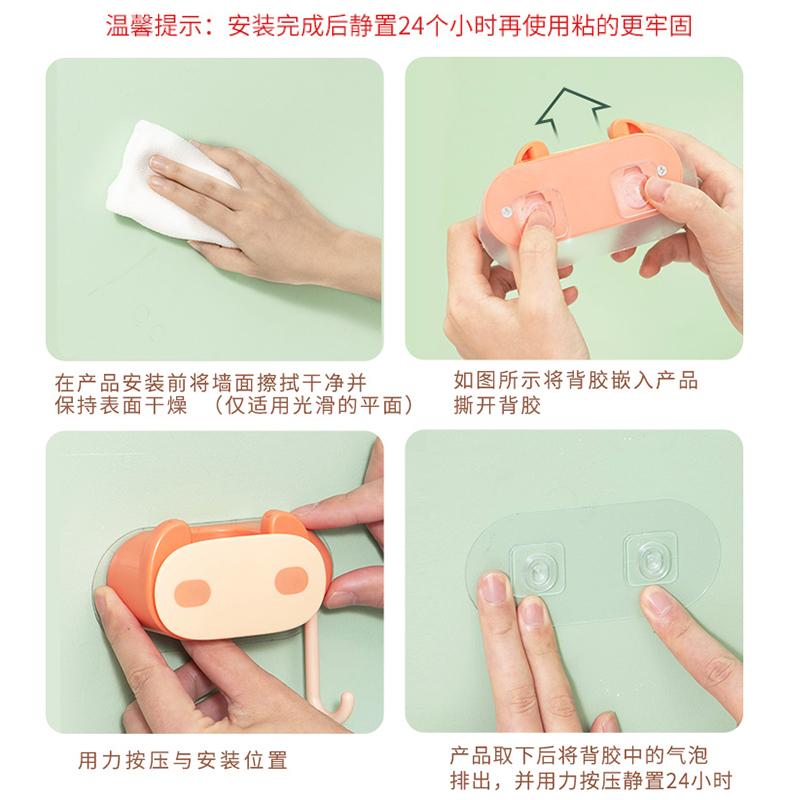 温馨提示：安装完成后静置24个小时再使用粘的更牢固

在产品安装前将墙面擦拭干净并保持表面干燥 （仅适用光滑的平面）

如图所示将背胶嵌入产品撕开背胶

用力按压与安装位置

产品取下后将背胶中的气泡排出，并用力按压静置24小时