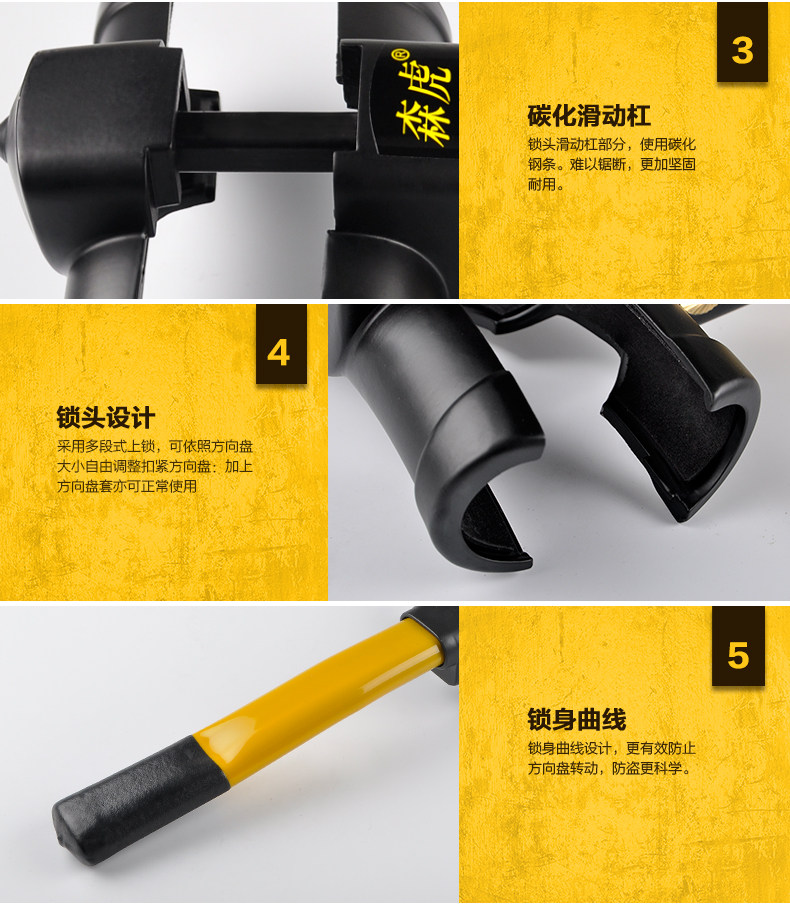 森虎®

3

碳化滑动杠

锁头滑动杠部分，使用碳化钢条。难以锯断，更加坚固耐用。

4

锁头设计

采用多段式上锁，可依照方向盘大小自由调整扣紧方向盘：加上方向盘套亦可正常使用

5

锁身曲线

锁身曲线设计，更有效防止方向盘转动，防盗更科学。