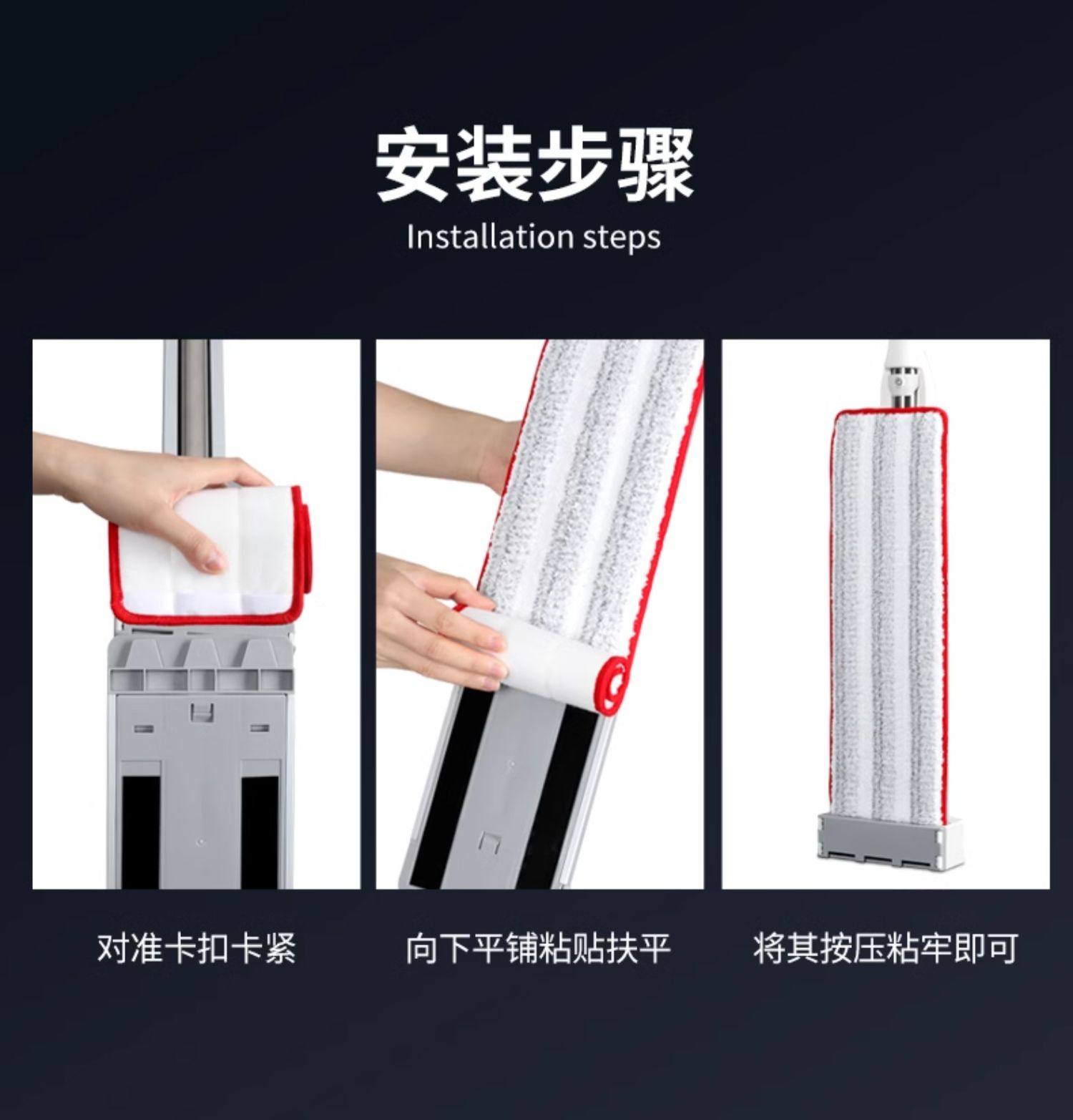 安装步骤
Installation steps

对准卡扣卡紧

向下平铺粘贴扶平

将其按压粘牢即可