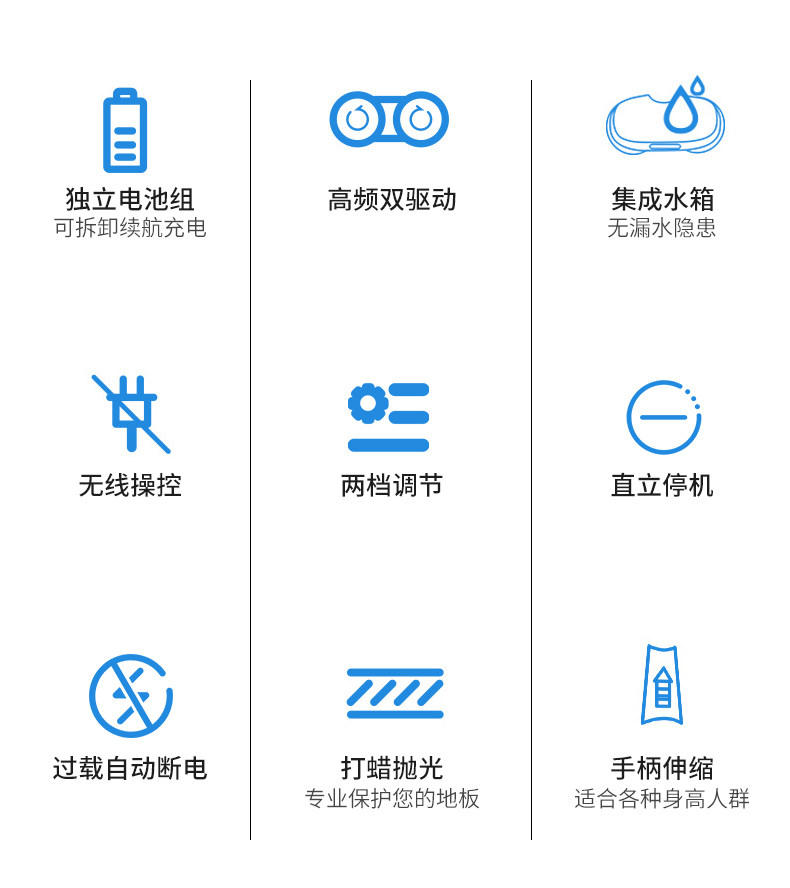 独立电池组
可拆卸续航充电

无线操控

过载自动断电

高频双驱动

两档调节

打蜡抛光
专业保护您的地板

集成水箱
无漏水隐患

直立停机

手柄伸缩
适合各种身高人群