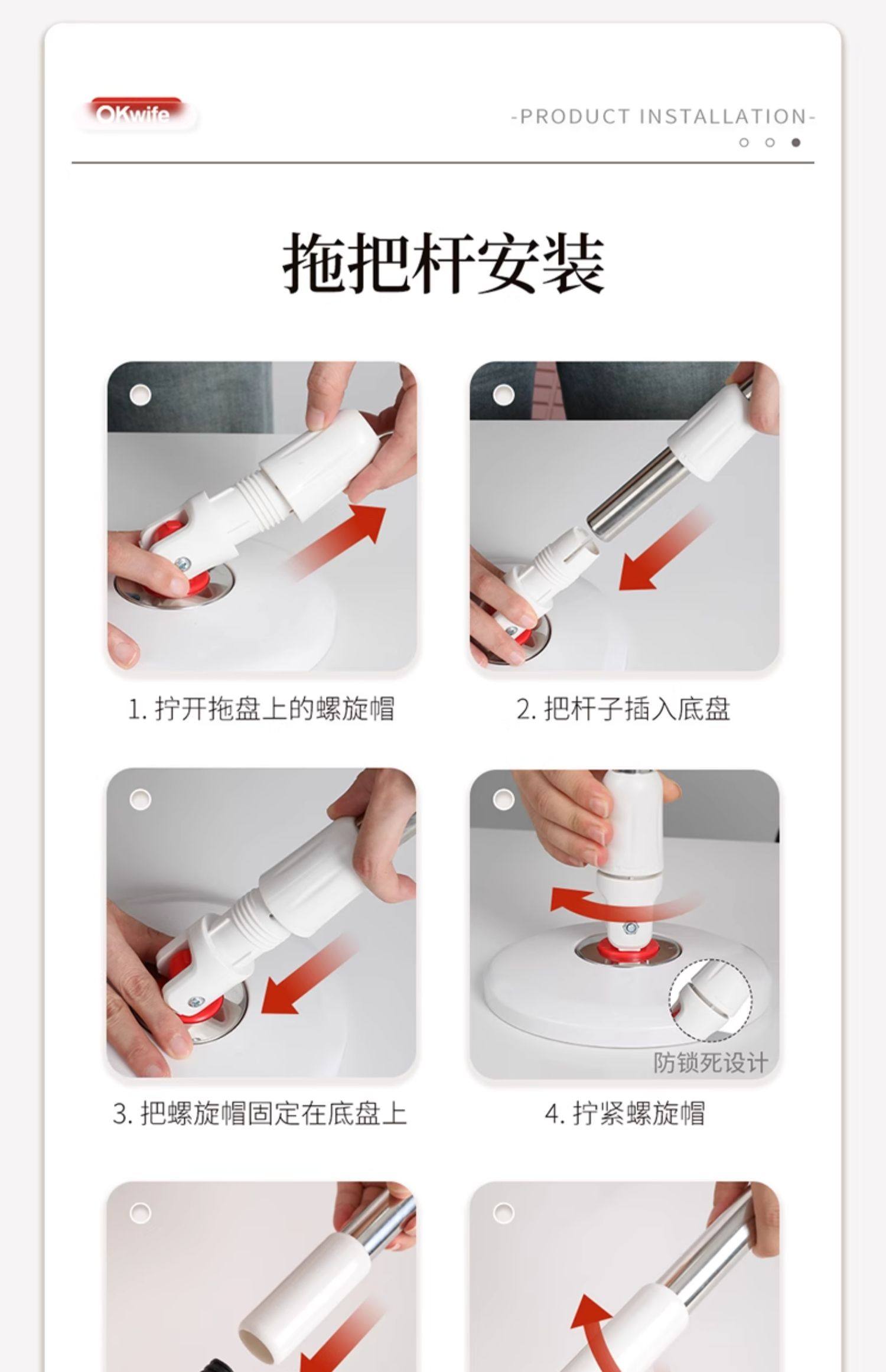 OKwife

-PRODUCT INSTALLATION-

拖把杆安装

1. 拧开拖盘上的螺旋帽

2. 把杆子插入底盘

3. 把螺旋帽固定在底盘上

防锁死设计

4. 拧紧螺旋帽