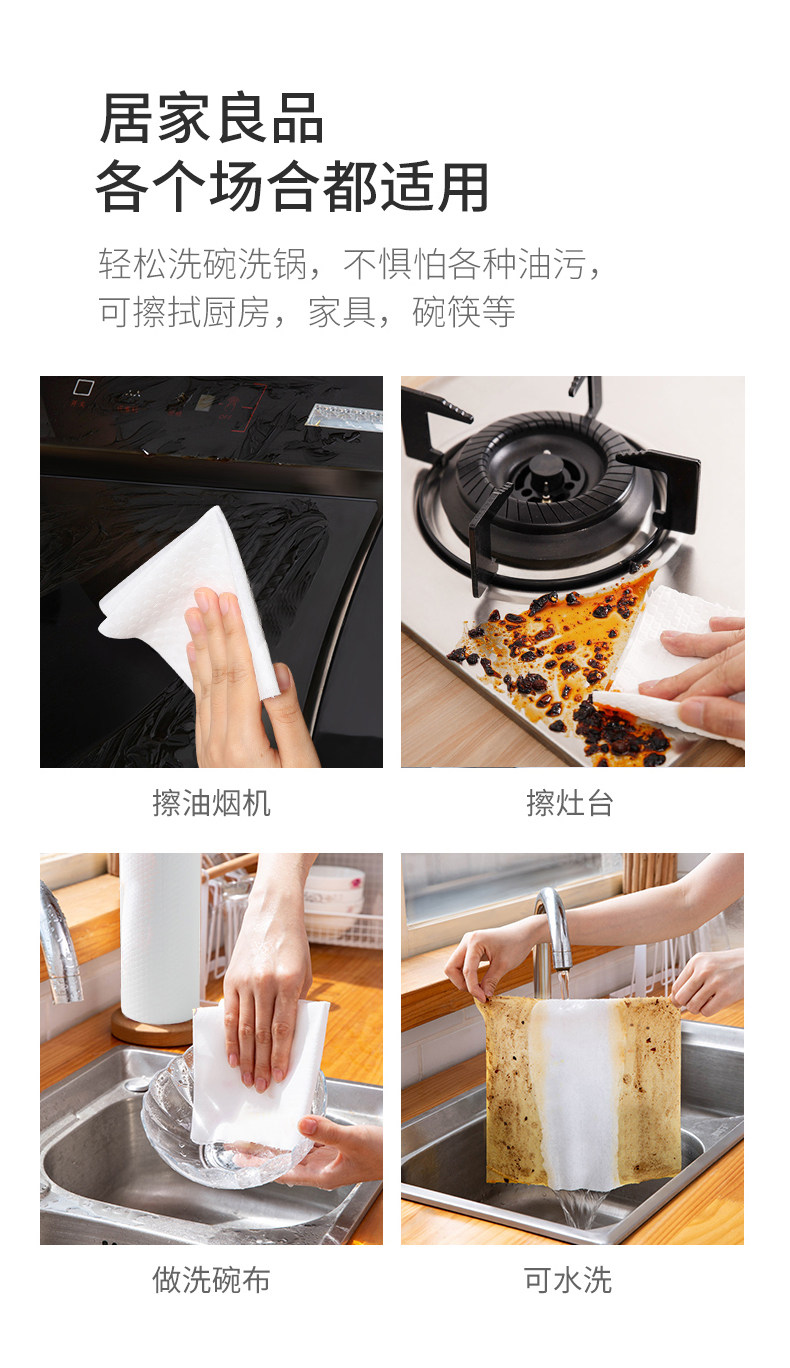 居家良品
各个场合都适用

轻松洗碗洗锅，不惧怕各种油污，可擦拭厨房，家具，碗筷等

擦油烟机

擦灶台

做洗碗布

可水洗