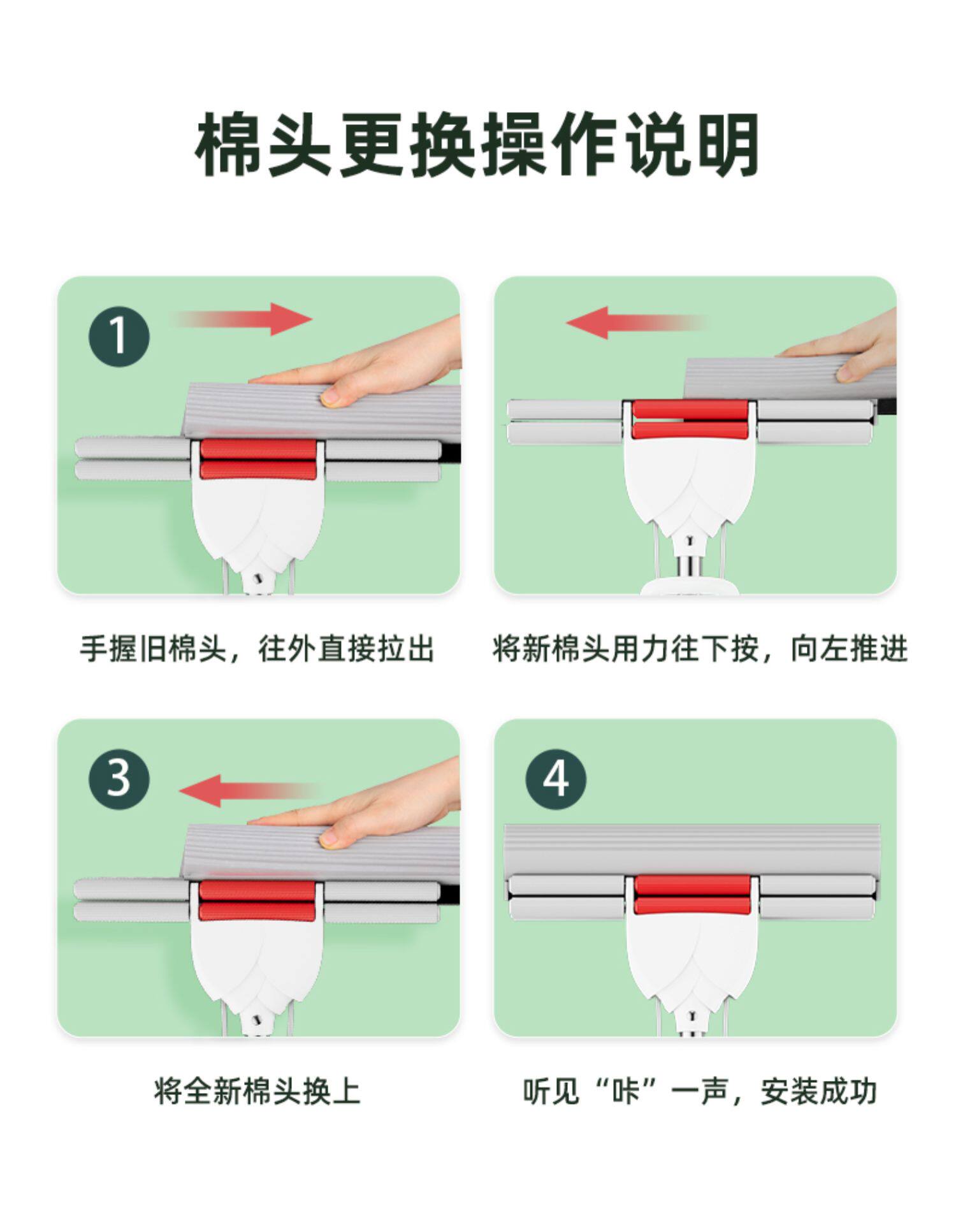 棉头更换操作说明

1

手握旧棉头，往外直接拉出

将新棉头用力往下按，向左推进

3

将全新棉头换上

4

听见“咔”一声，安装成功