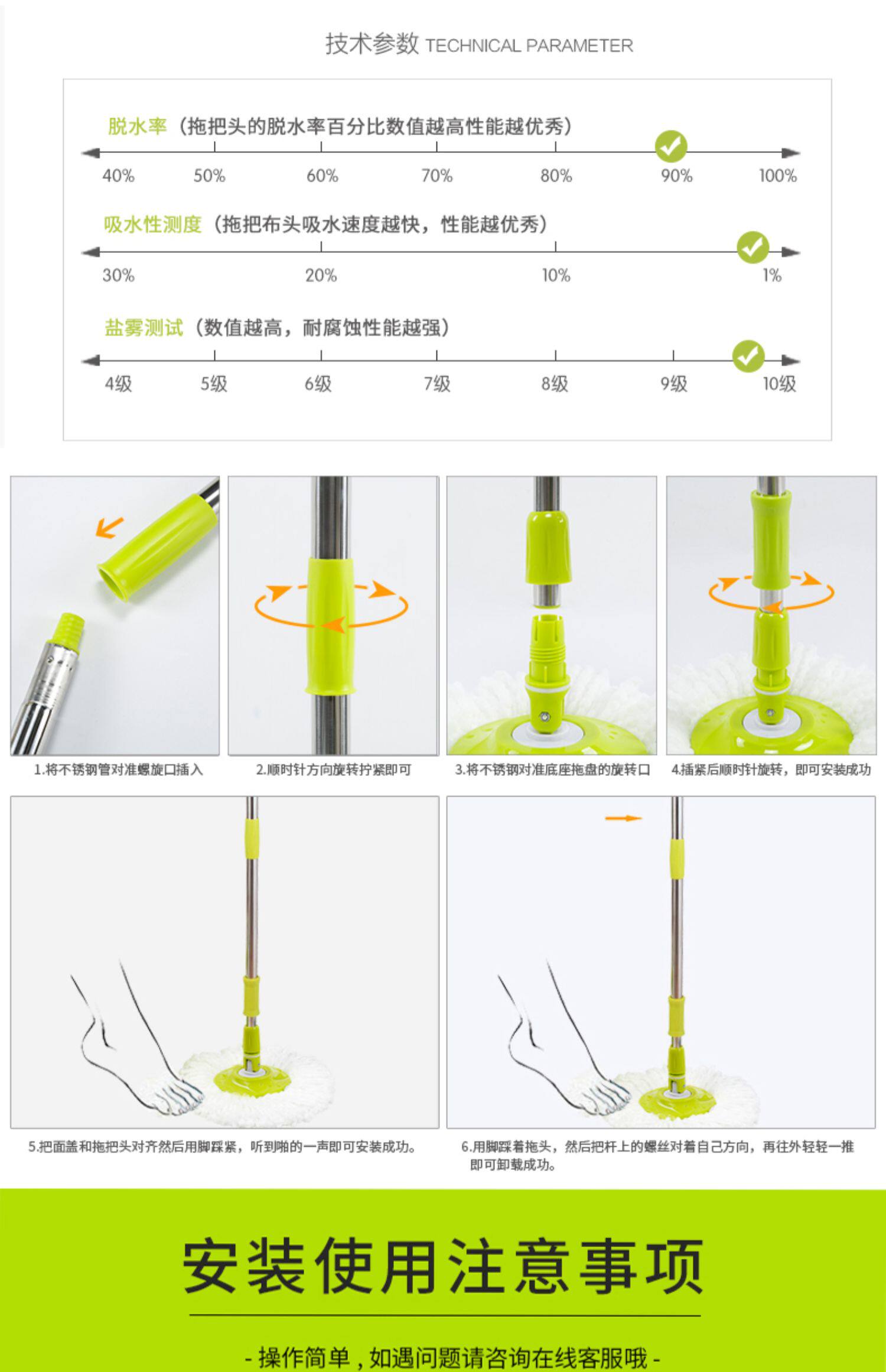 技术参数 TECHNICAL PARAMETER

脱水率（拖把头的脱水率百分比数值越高性能越优秀）

40% 50% 60% 70% 80% 90% 100%

吸水性测度（拖把布头吸水速度越快，性能越优秀）

30% 20% 10% 1%

盐雾测试（数值越高，耐腐蚀性能越强）

4级 5级 6级 7级 8级 9级 10级

1.将不锈钢管对准螺旋口插入

2.顺时针方向旋转拧紧即可

3.将不锈钢对准底座拖盘的旋转口

4.插紧后顺时针旋转，即可安装成功

5.把面盖和拖把头对齐然后用脚踩紧，听到啪的一声即可安装成功。

6.用脚踩着拖头，然后把杆上的螺丝对着自己方向，再往外轻轻一推即可卸载成功。

安装使用注意事项

- 操作简单，如遇问题请咨询在线客服哦 -