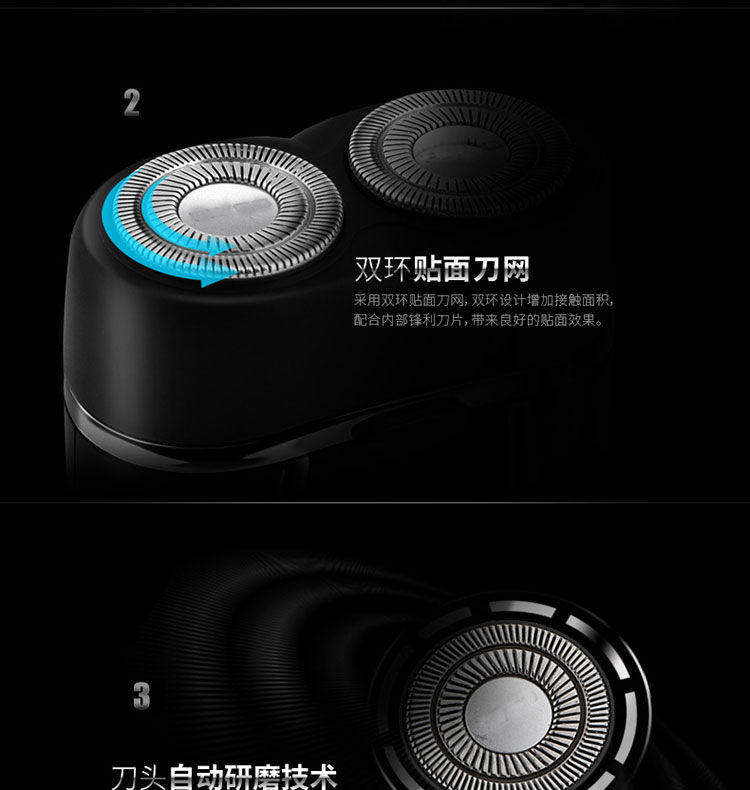 2

双环贴面刀网

采用双环贴面刀网，双环设计增加接触面积，配合内部锋利刀片，带来良好的贴面效果。

3

刀头自动研磨技术