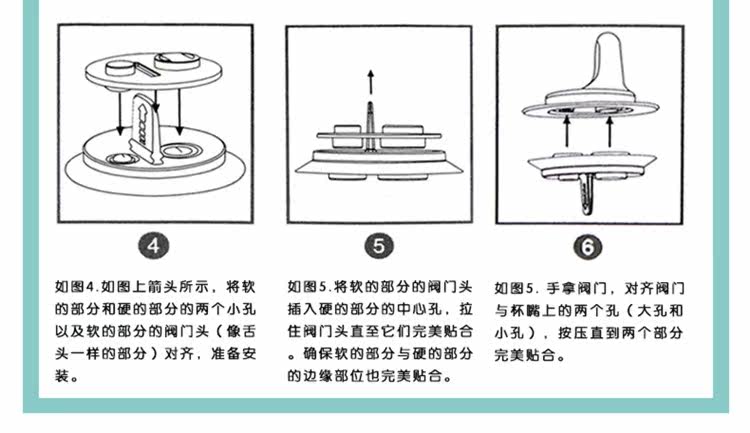 4

如图4.如图上箭头所示，将软的部分和硬的部分的两个小孔以及软的部分的阀门头（像舌头一样的部分）对齐，准备安装。

5

如图5.将软的部分的阀门头插入硬的部分的中心孔，拉住阀门头直至它们完美贴合。确保软的部分与硬的部分的边缘部位也完美贴合。

6

如图5. 手拿阀门，对齐阀门与杯嘴上的两个孔（大孔和小孔），按压直到两个部分完美贴合。