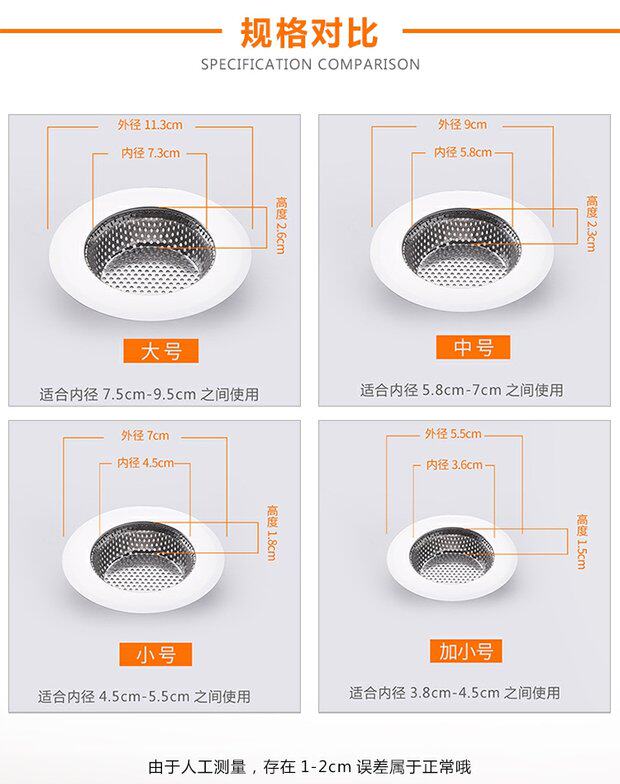 规格对比

SPECIFICATION COMPARISON

外径 11.3cm

内径 7.3cm

高度 2.6cm

大号

适合内径 7.5cm-9.5cm 之间使用

外径 9cm

内径 5.8cm

高度 2.3cm

中号

适合内径 5.8cm-7cm 之间使用

外径 7cm

内径 4.5cm

高度 1.8cm

小号

适合内径 4.5cm-5.5cm 之间使用

外径 5.5cm

内径 3.6cm

高度 1.5cm

加小号

适合内径 3.8cm-4.5cm 之间使用

由于人工测量，存在 1-2cm 误差属于正常哦