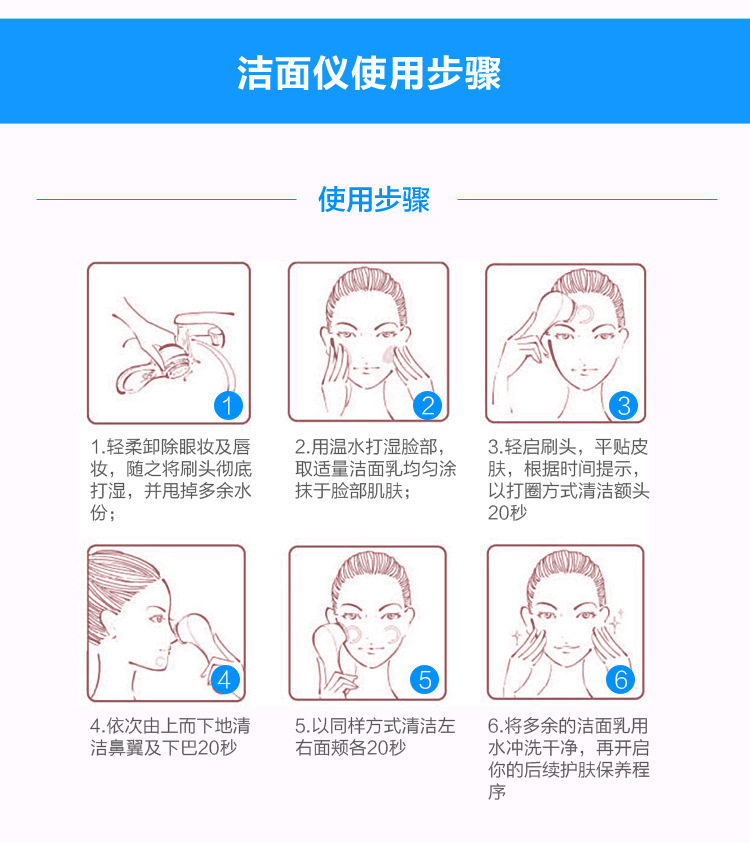 洁面仪使用步骤

使用步骤

1

1.轻柔卸除眼妆及唇妆，随之将刷头彻底打湿，并甩掉多余水份；

2

2.用温水打湿脸部，取适量洁面乳均匀涂抹于脸部肌肤；

3

3.轻启刷头，平贴皮肤，根据时间提示，以打圈方式清洁额头20秒

4

4.依次由上而下地清洁鼻翼及下巴20秒

5

5.以同样方式清洁左右面颊各20秒

6

6.将多余的洁面乳用水冲洗干净，再开启你的后续护肤保养程序