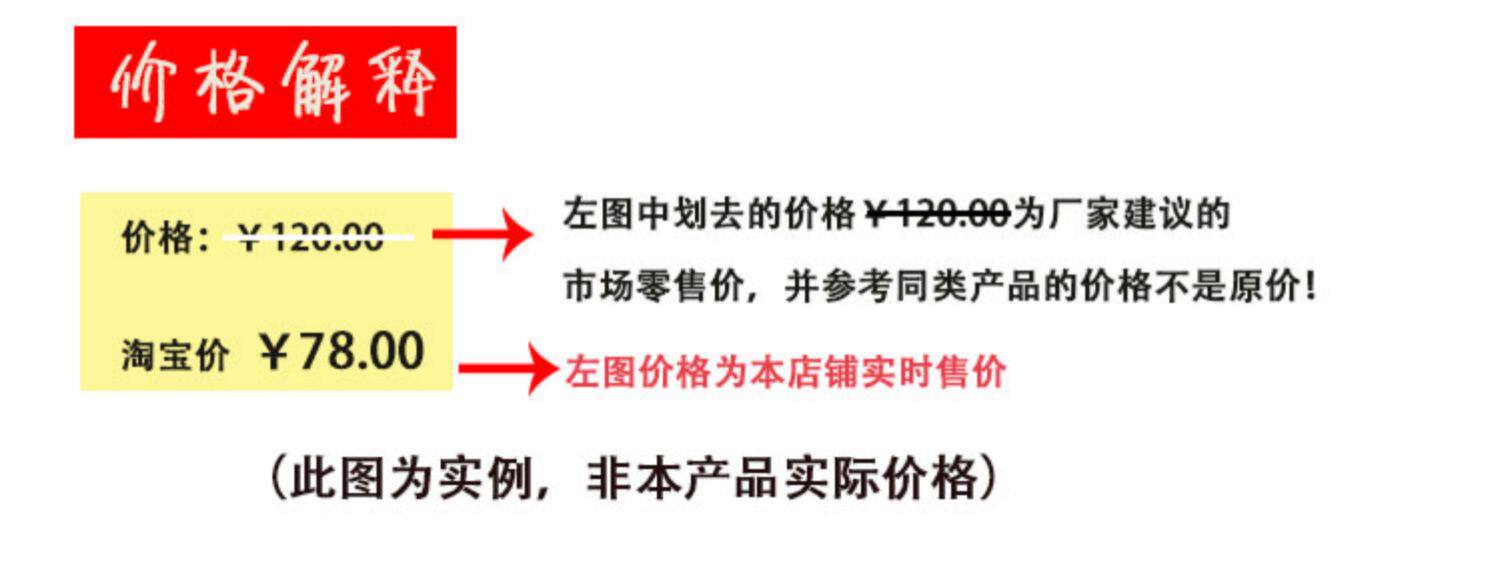 价格解释

价格：￥120.00

淘宝价 ￥78.00

左图中划去的价格￥120.00为厂家建议的市场零售价，并参考同类产品的价格不是原价！

左图价格为本店铺实时售价

（此图为实例，非本产品实际价格）