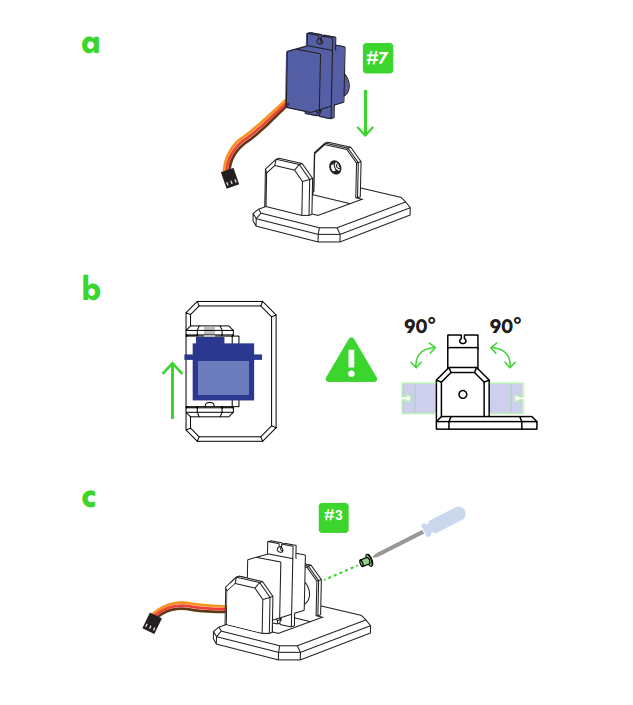 a

#7

b

90°

90°

c

#3