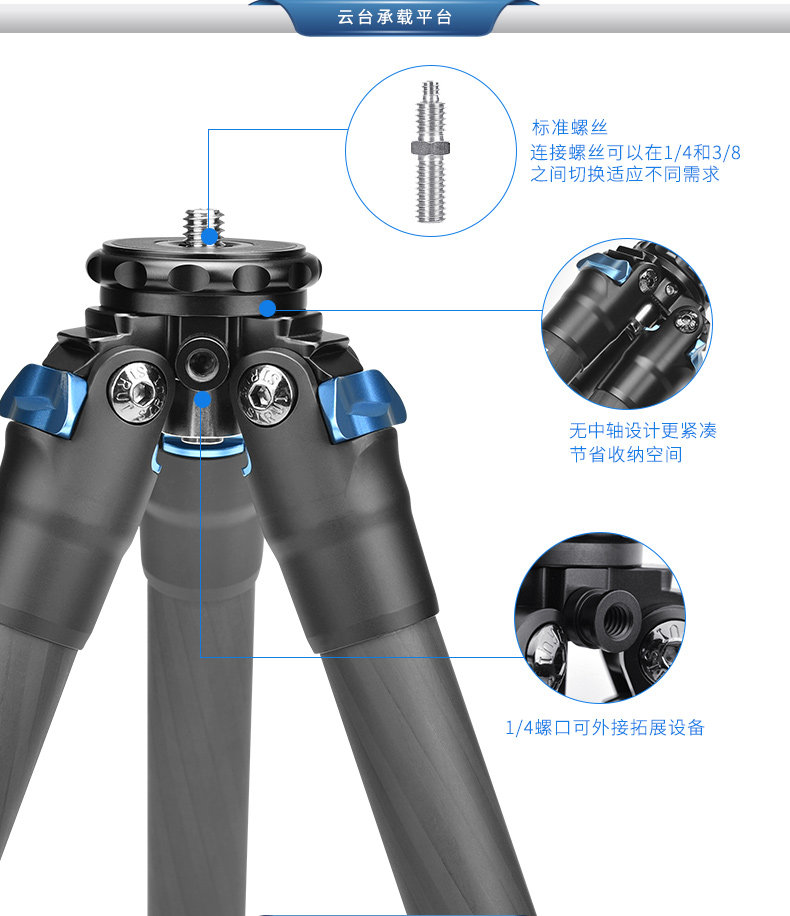 云台承载平台

标准螺丝
连接螺丝可以在1/4和3/8之间切换适应不同需求

无中轴设计更紧凑
节省收纳空间

1/4螺口可外接拓展设备