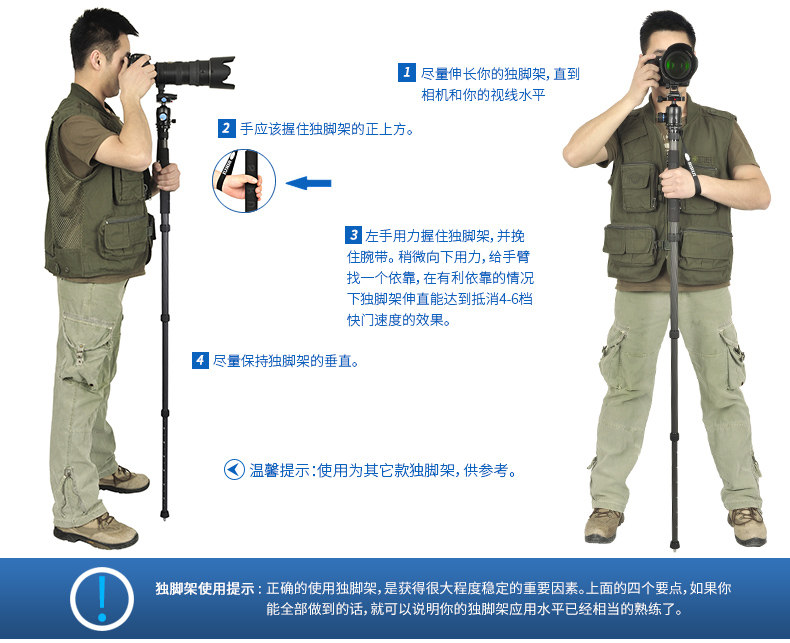 1 尽量伸长你的独脚架，直到相机和你的视线水平

2 手应该握住独脚架的正上方。

3 左手用力握住独脚架，并挽住腕带。稍微向下用力，给手臂找一个依靠，在有利依靠的情况下独脚架伸直能达到抵消4-6档快门速度的效果。

4 尽量保持独脚架的垂直。

温馨提示：使用为其它款独脚架，供参考。

独脚架使用提示：正确的使用独脚架，是获得很大程度稳定的重要因素。上面的四个要点，如果你能全部做到的话，就可以说明你的独脚架应用水平已经相当的熟练了。