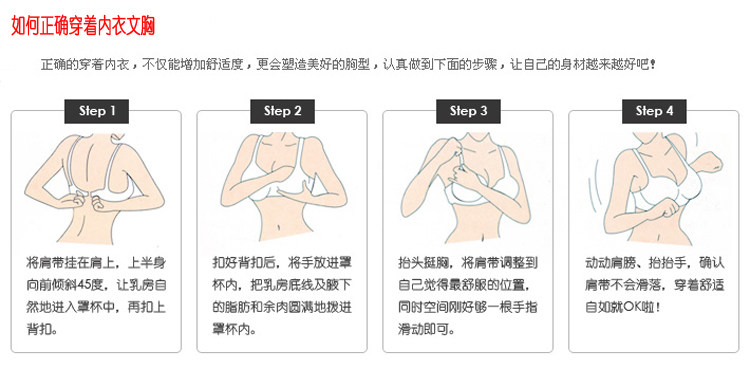 如何正确穿着内衣文胸

正确的穿着内衣，不仅能增加舒适度，更会塑造美好的胸型，认真做到下面的步骤，让自己的身材越来越好吧！

Step 1

将肩带挂在肩上，上半身向前倾斜45度，让乳房自然地进入罩杯中，再扣上背扣。

Step 2

扣好背扣后，将手放进罩杯内，把乳房底线及腋下的脂肪和余肉圆满地拨进罩杯内。

Step 3

抬头挺胸，将肩带调整到自己觉得最舒服的位置，同时空间刚好够一根手指滑动即可。

Step 4

动动肩膀、抬抬手，确认肩带不会滑落，穿着舒适自如就OK啦！