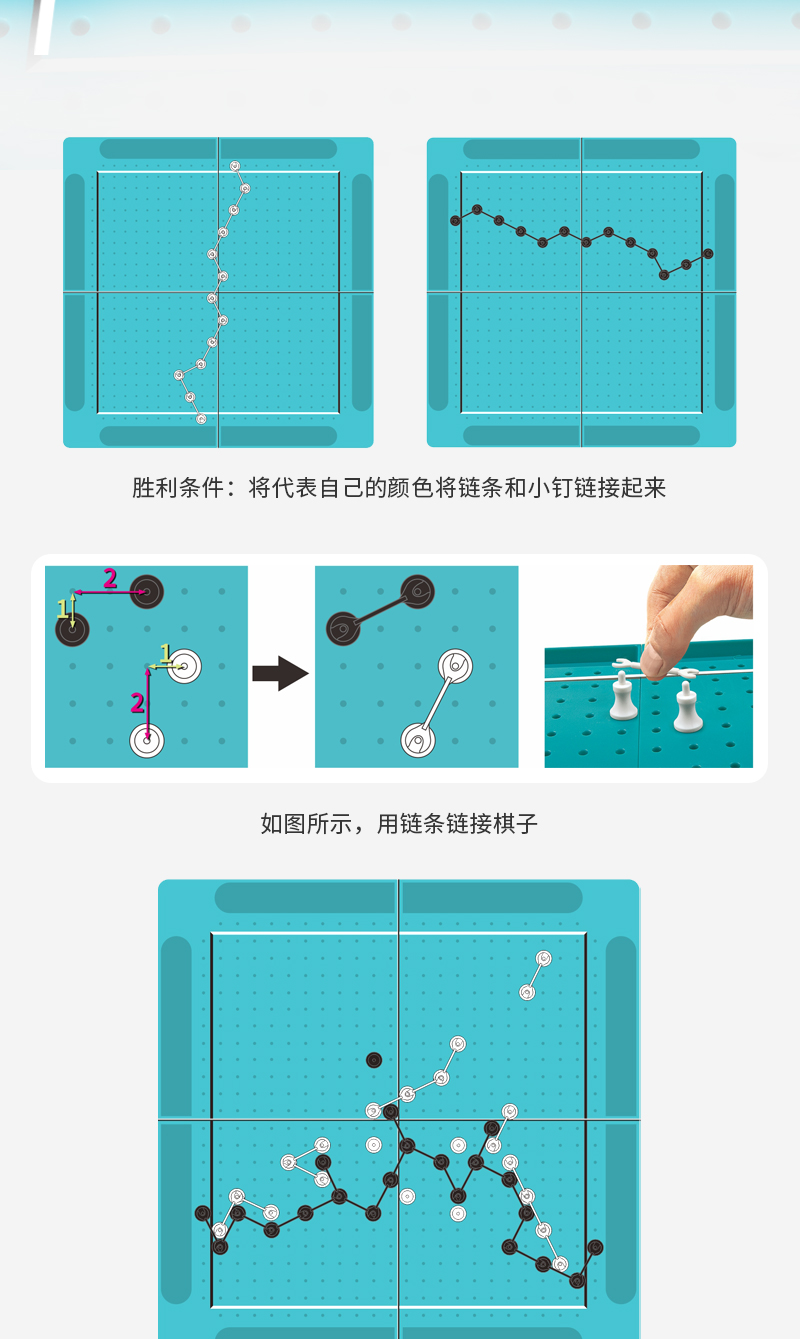 胜利条件：将代表自己的颜色将链条和小钉链接起来

2
1
1
2

如图所示，用链条链接棋子