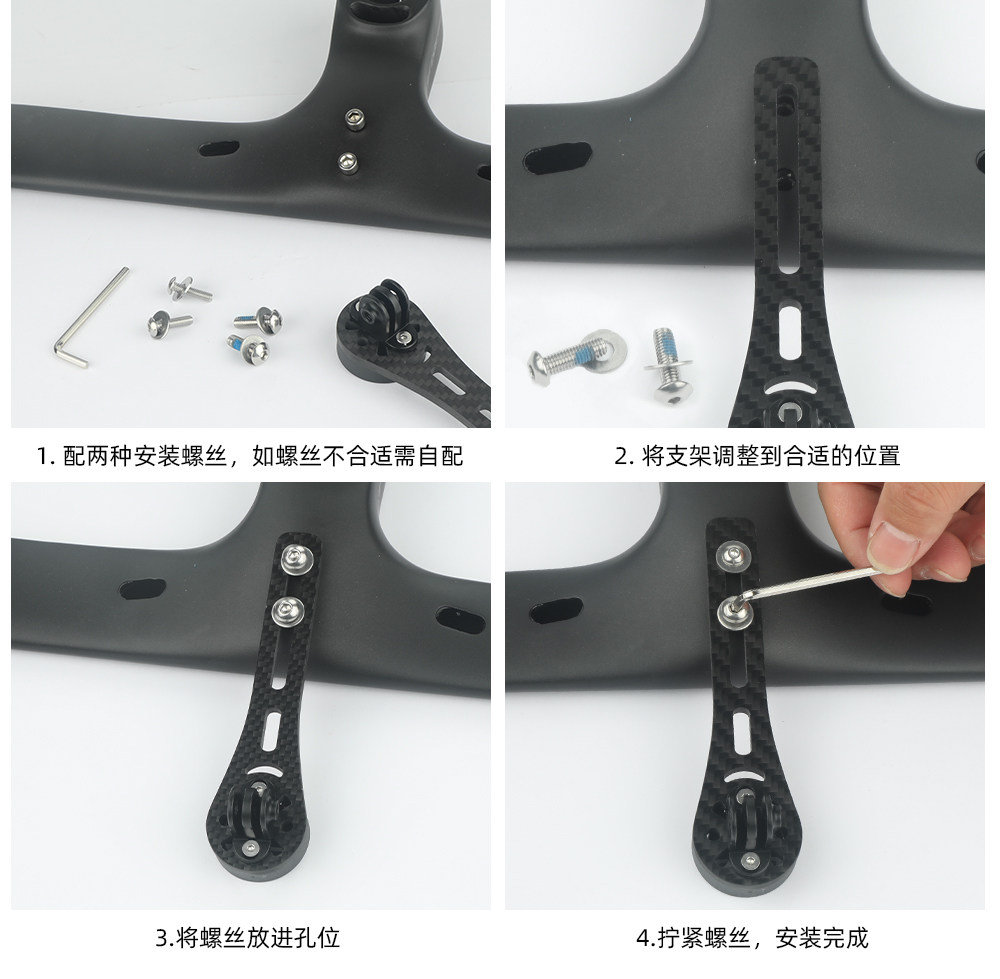 1. 配两种安装螺丝，如螺丝不合适需自配

2. 将支架调整到合适的位置

3.将螺丝放进孔位

4.拧紧螺丝，安装完成