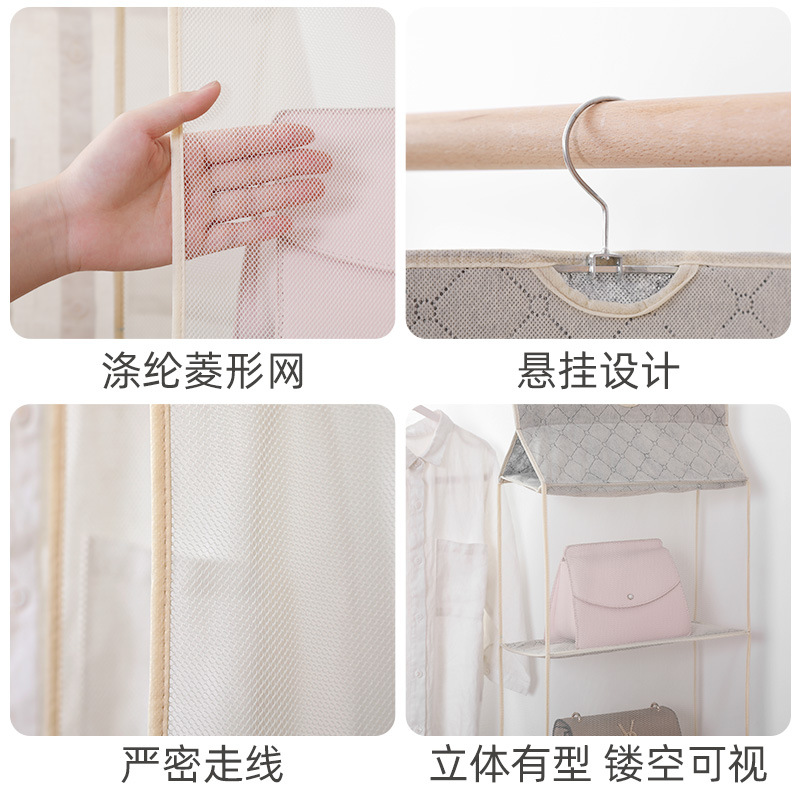 涤纶菱形网

悬挂设计

严密走线

立体有型 镂空可视