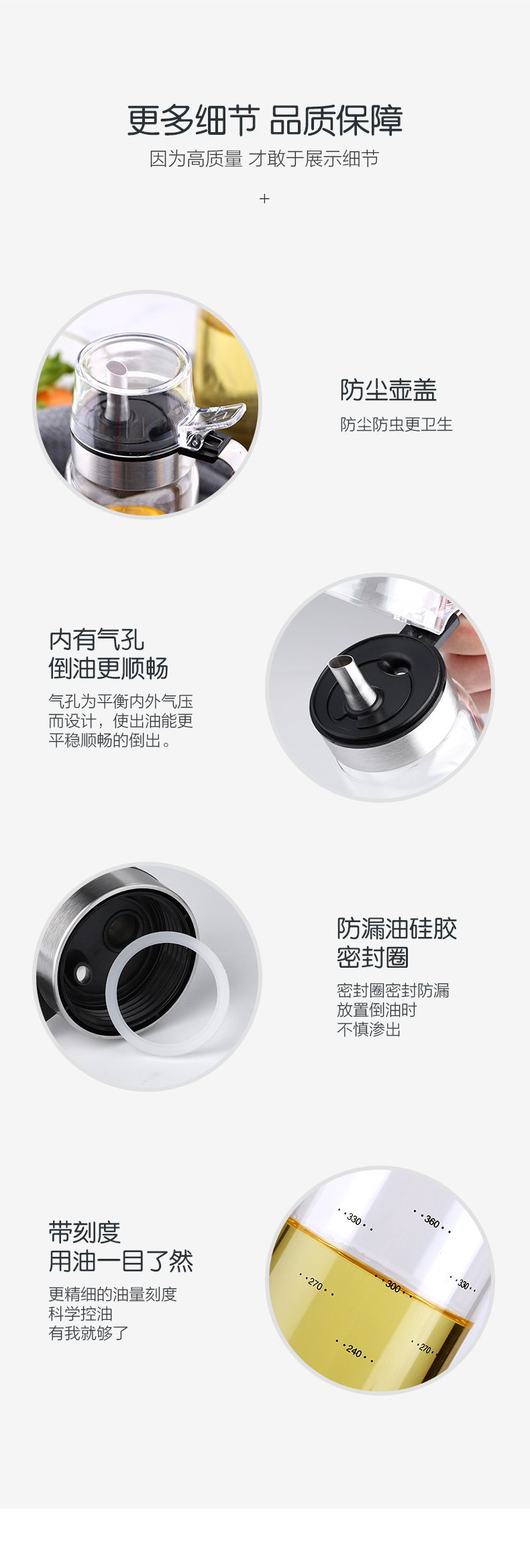 更多细节 品质保障
因为高质量 才敢于展示细节
+

防尘壶盖
防尘防虫更卫生

内有气孔
倒油更顺畅
气孔为平衡内外气压而设计，使出油能更平稳顺畅的倒出。

防漏油硅胶
密封圈
密封圈密封防漏
放置倒油时
不慎渗出

带刻度
用油一目了然
更精细的油量刻度
科学控油
有我就够了

330
360
270
300
330
240
270