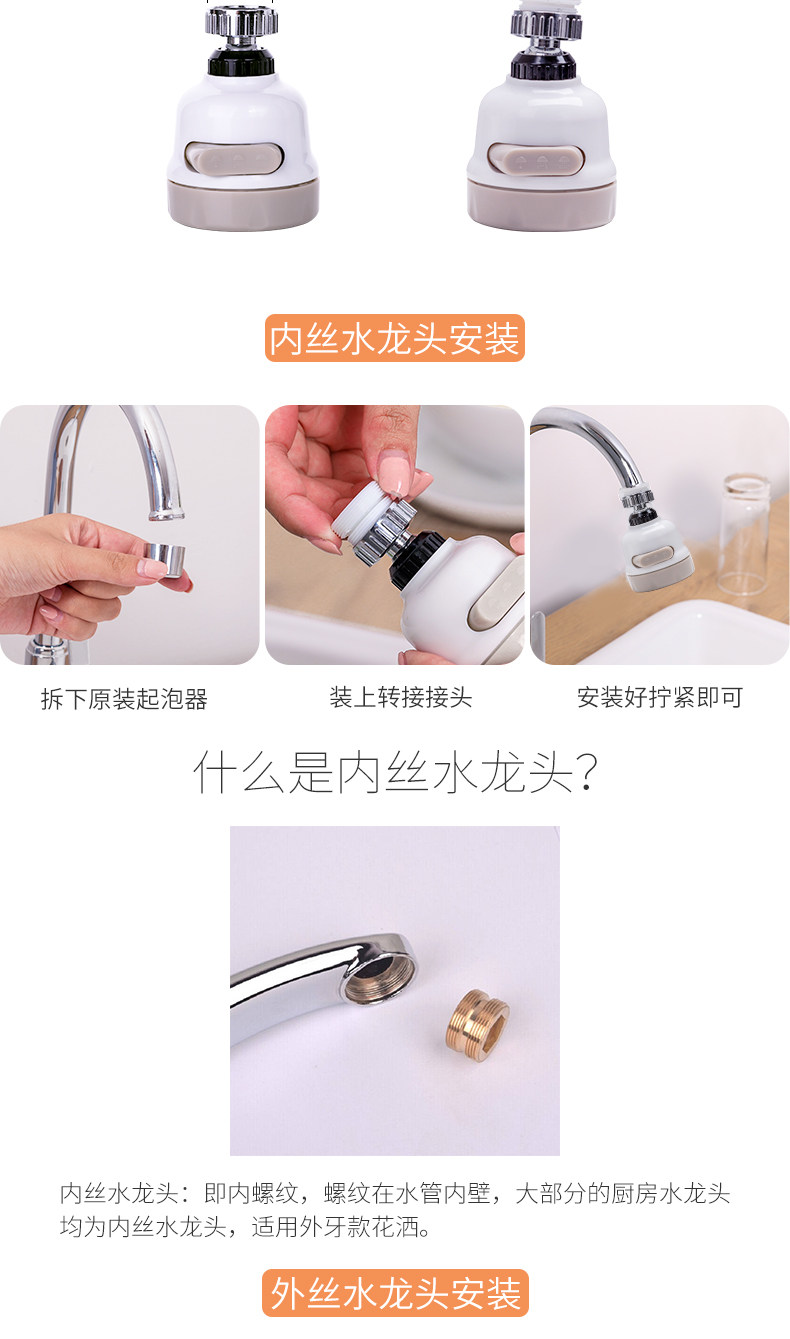 内丝水龙头安装

拆下原装起泡器

装上转接接头

安装好拧紧即可

什么是内丝水龙头?

内丝水龙头：即内螺纹，螺纹在水管内壁，大部分的厨房水龙头均为内丝水龙头，适用外牙款花洒。

外丝水龙头安装