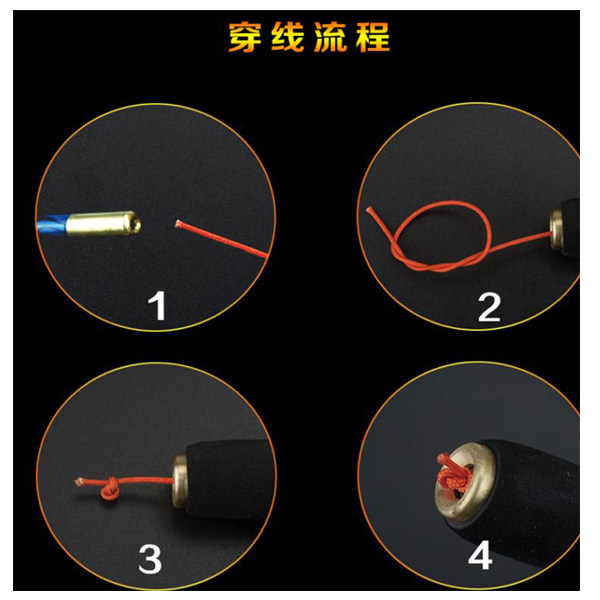 穿线流程

1

2

3

4