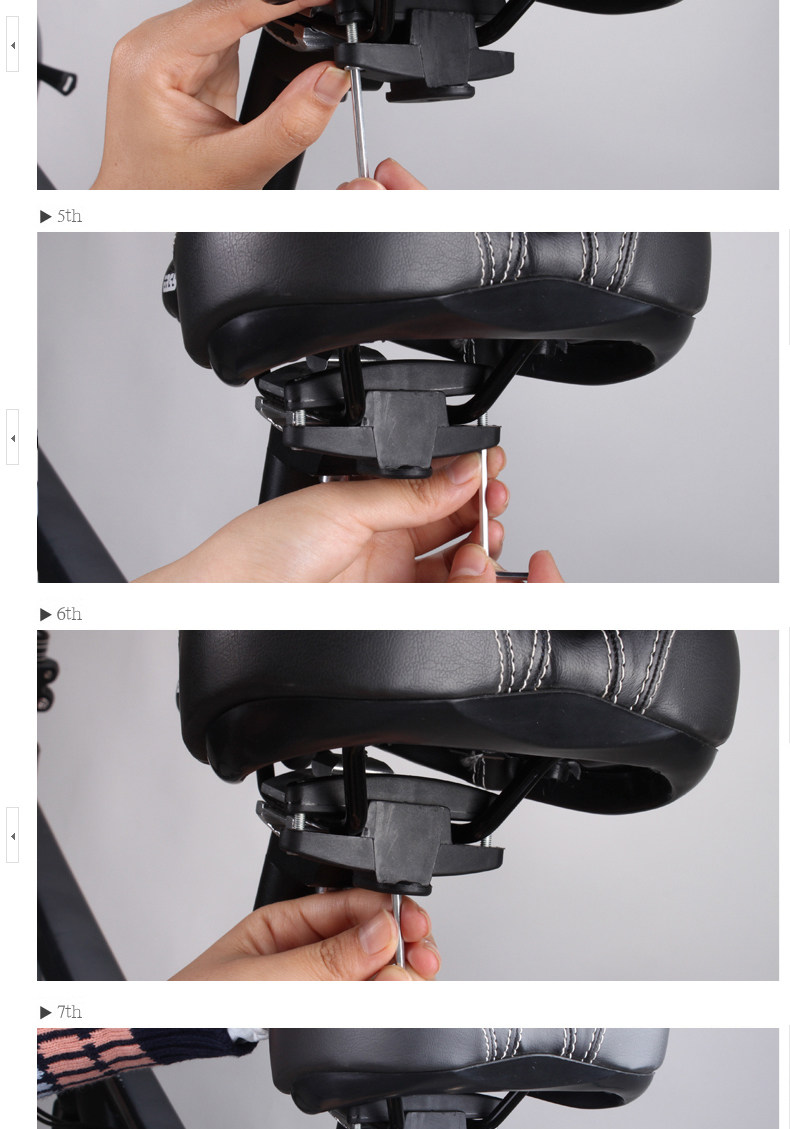 ▶ 5th

▶ 6th

▶ 7th