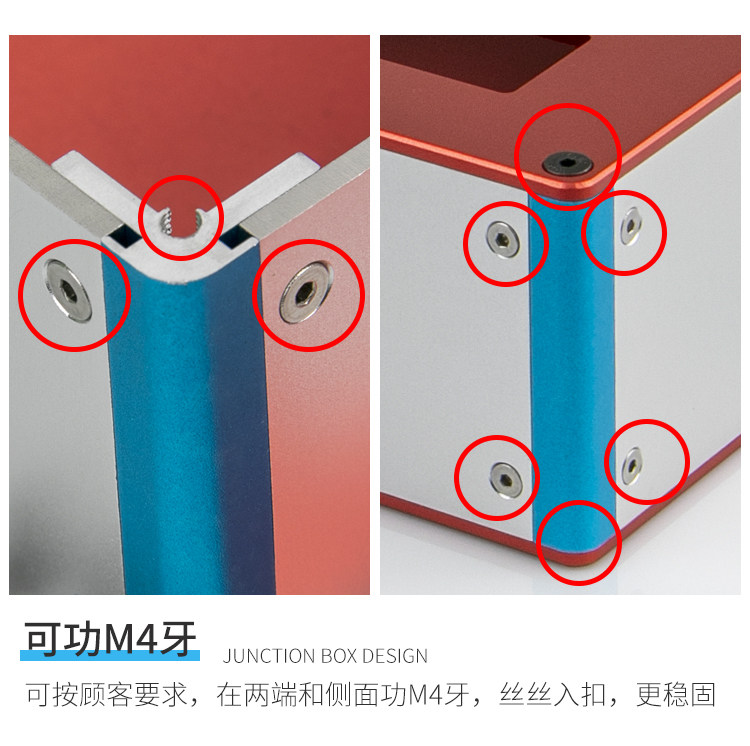 可功M4牙
JUNCTION BOX DESIGN
可按顾客要求，在两端和侧面功M4牙，丝丝入扣，更稳固