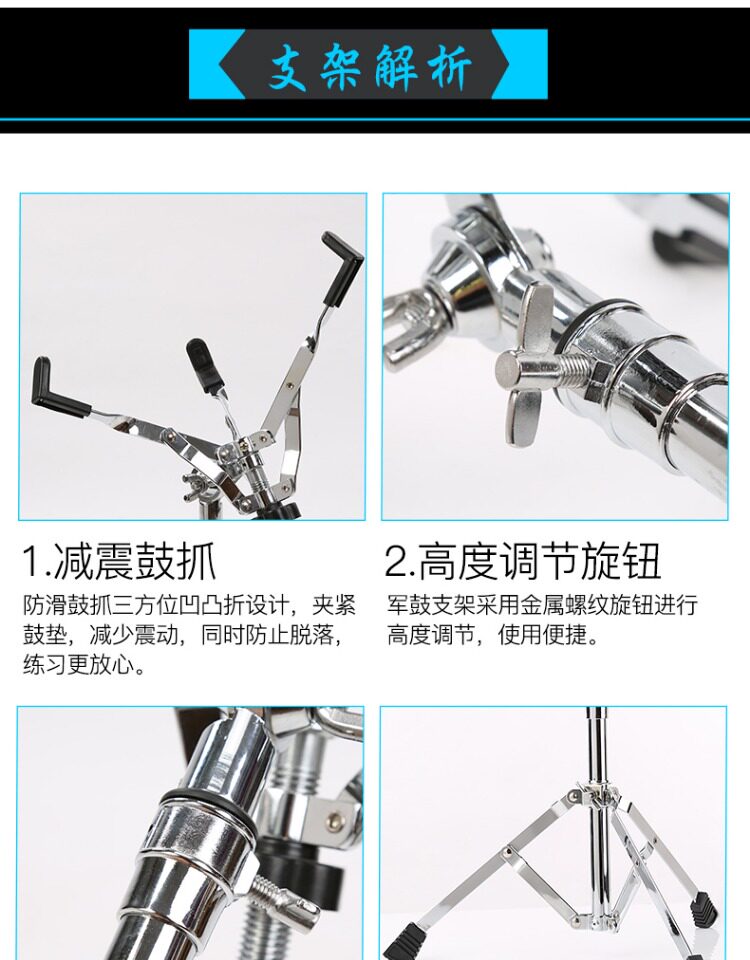 支架解析

1.减震鼓抓

防滑鼓抓三方位凹凸折设计，夹紧鼓垫，减少震动，同时防止脱落，练习更放心。

2.高度调节旋钮

军鼓支架采用金属螺纹旋钮进行高度调节，使用便捷。