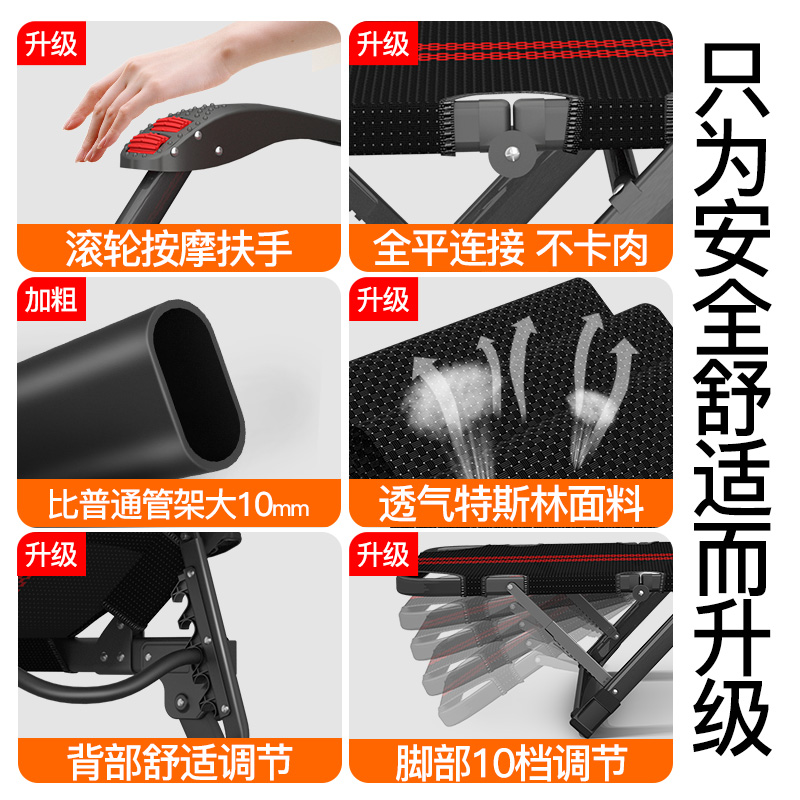 升级
滚轮按摩扶手

升级
全平连接 不卡肉

加粗
比普通管架大10mm

升级
透气特斯林面料

升级
背部舒适调节

升级
脚部10档调节

只为安全舒适而升级