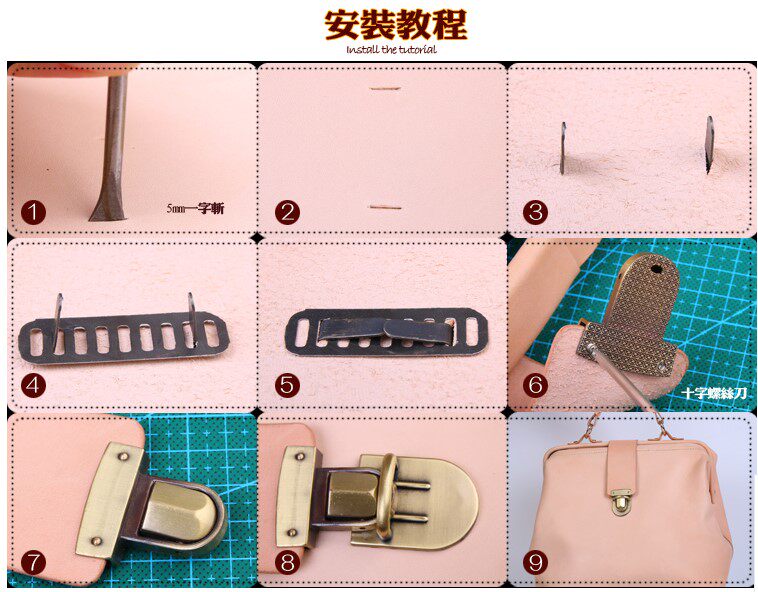 安裝教程
Install the tutorial

1
5mm一字斬

2

3

4

5

6
十字螺絲刀

7

8

9